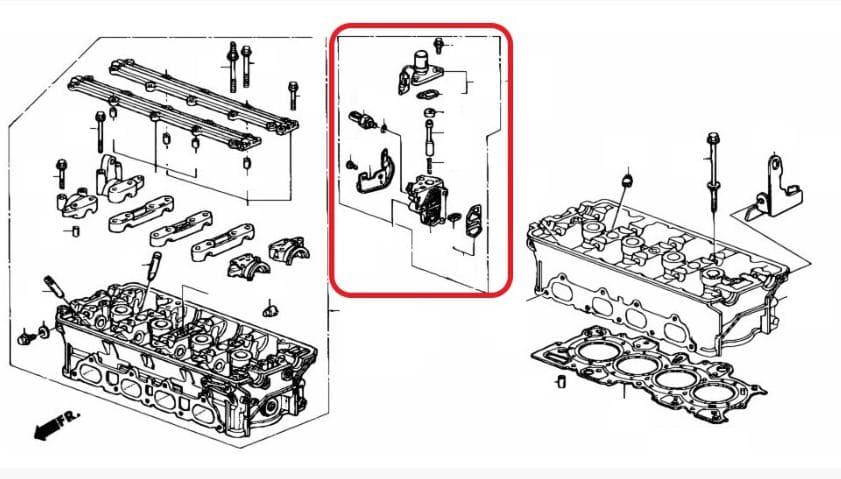 FR.