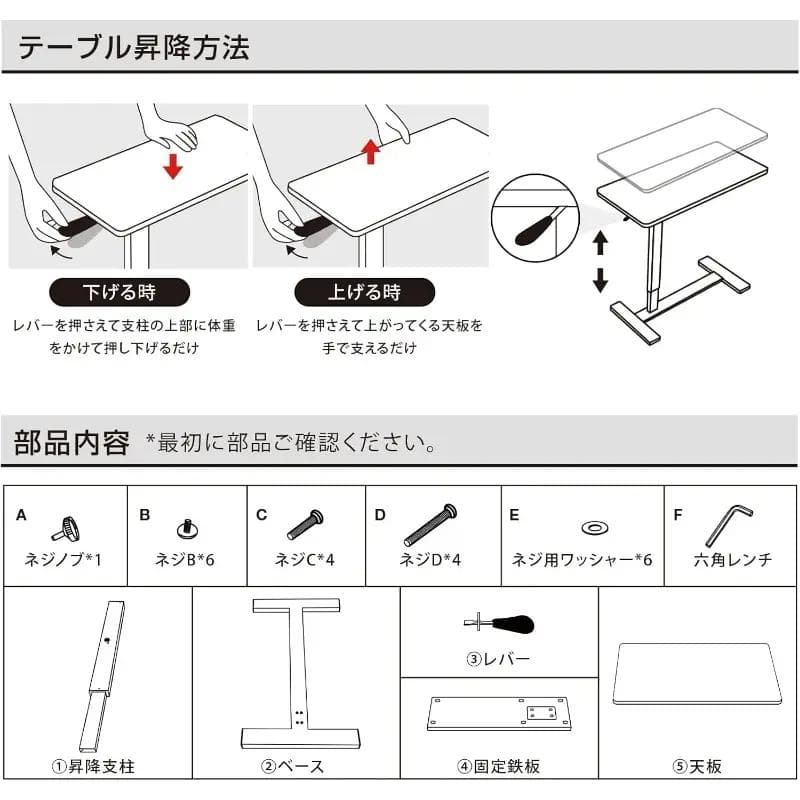 テーブル昇降方法

下げる時

レバーを押さえて支柱の上部に体重をかけて押し下げるだけ

上げる時

レバーを押さえて上がってくる天板を手で支えるだけ

部品内容 *最初に部品ご確認ください。

| A ネジノブ*1 | B ネジB*6 | C ネジC*4 | D ネジD*4 | E ネジ用ワッシャー*6 | F 六角レンチ |
|---|---|---|---|---|---|

①昇降支柱

②ベース

③レバー

④固定鉄板

⑤天板