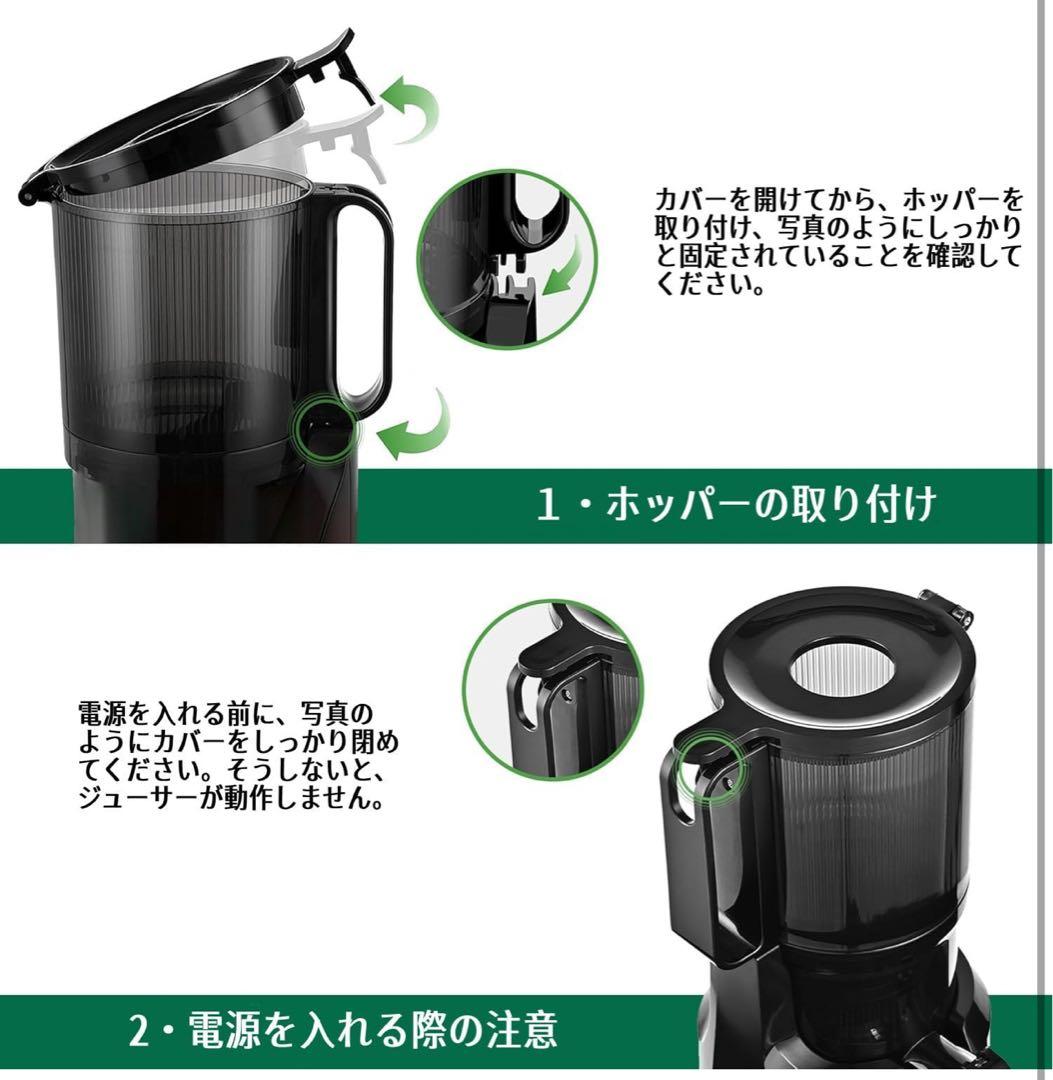 カバーを開けてから、ホッパーを取り付け、写真のようにしっかりと固定されていることを確認してください。

1・ホッパーの取り付け

電源を入れる前に、写真のようにカバーをしっかり閉めてください。そうしないと、ジューサーが動作しません。

2・電源を入れる際の注意