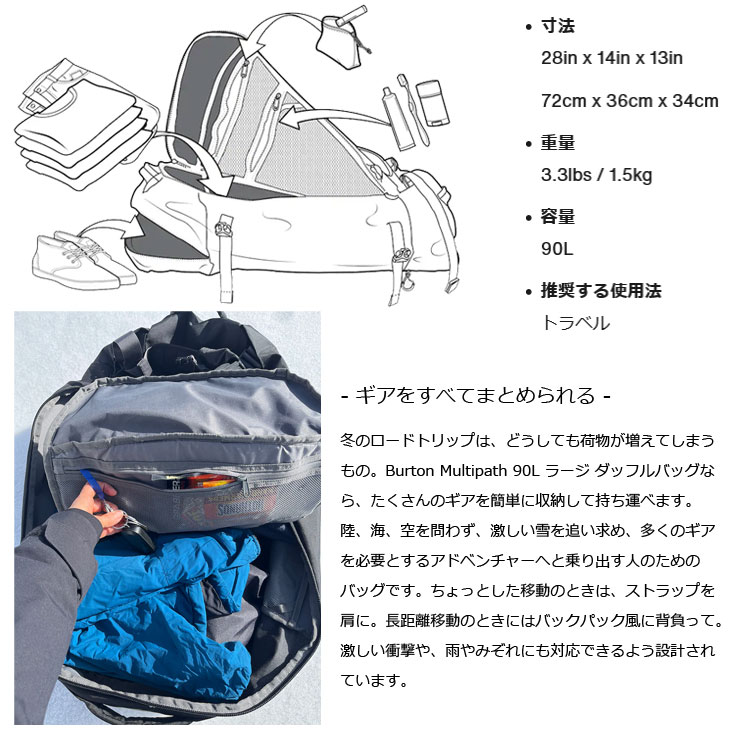 • 寸法
28in x 14in x 13in

72cm x 36cm x 34cm

• 重量
3.3lbs / 1.5kg

• 容量
90L

• 推奨する使用法
トラベル

- ギアをすべてまとめられる -

冬のロードトリップは、どうしても荷物が増えてしまうもの。Burton Multipath 90L ラージ ダッフルバッグなら、たくさんのギアを簡単に収納して持ち運べます。
陸、海、空を問わず、激しい雪を追い求め、多くのギアを必要とするアドベンチャーへと乗り出す人のためのバッグです。ちょっとした移動のときは、ストラップを肩に。長距離移動のときにはバックパック風に背負って。激しい衝撃や、雨やみぞれにも対応できるよう設計されています。