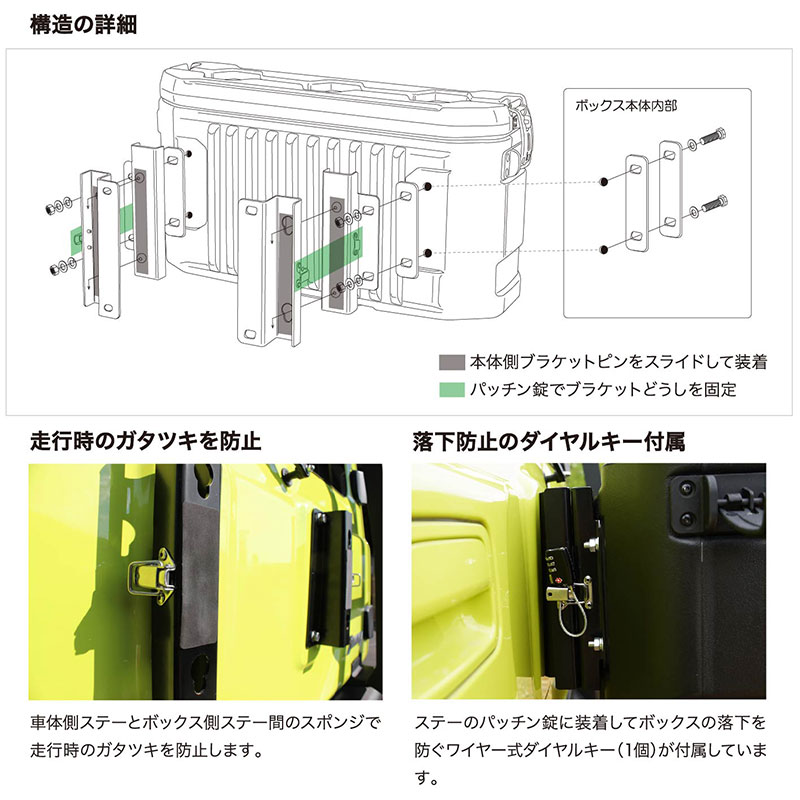 構造の詳細

ボックス本体内部

本体側ブラケットピンをスライドして装着
パッチン錠でブラケットどうしを固定

走行時のガタツキを防止

車体側ステーとボックス側ステー間のスポンジで走行時のガタツキを防止します。

落下防止のダイヤルキー付属

ステーのパッチン錠に装着してボックスの落下を防ぐワイヤー式ダイヤルキー（1個）が付属しています。