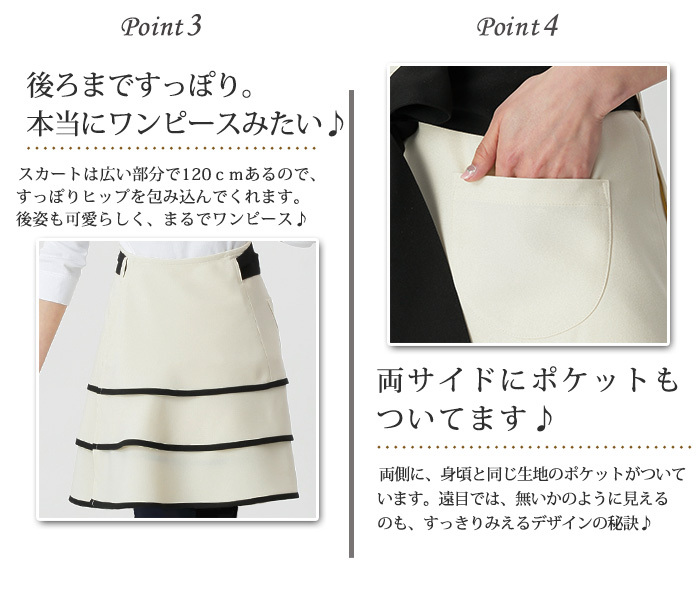 Point 3

後ろまですっぽり。
本当にワンピースみたい♪

スカートは広い部分で120ｃｍあるので、すっぽりヒップを包み込んでくれます。後姿も可愛らしく、まるでワンピース♪

Point 4

両サイドにポケットもついてます♪

両側に、身頃と同じ生地のポケットがついています。遠目では、無いかのように見えるのも、すっきりみえるデザインの秘訣♪