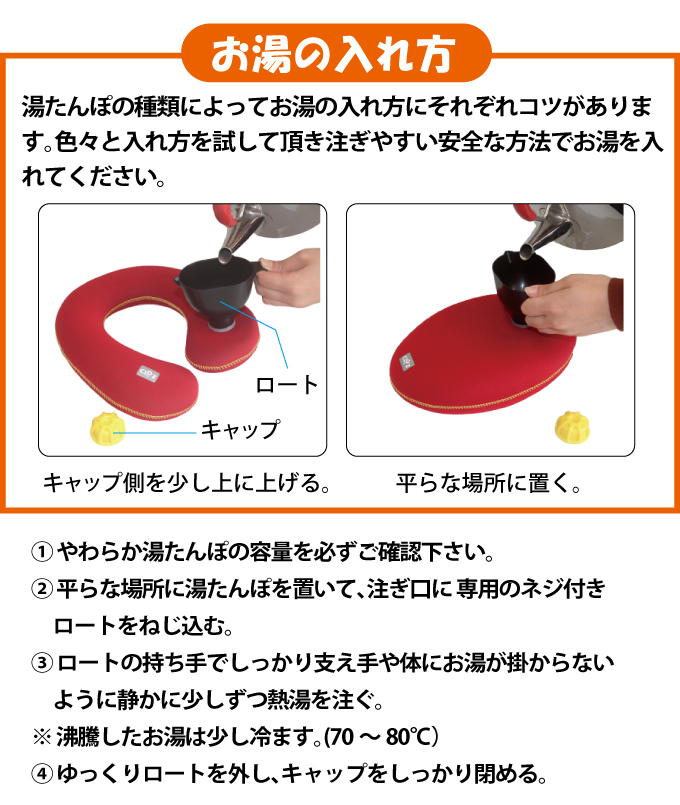 お湯の入れ方

湯たんぽの種類によってお湯の入れ方にそれぞれコツがあります。色々と入れ方を試して頂き注ぎやすい安全な方法でお湯を入れてください。

ロート

キャップ

キャップ側を少し上に上げる。

平らな場所に置く。

① やわらか湯たんぽの容量を必ずご確認下さい。

② 平らな場所に湯たんぽを置いて、注ぎ口に専用のネジ付きロートをねじ込む。

③ ロートの持ち手でしっかり支え手や体にお湯が掛からないように静かに少しずつ熱湯を注ぐ。

※ 沸騰したお湯は少し冷ます。(70 ～ 80℃)

④ ゆっくりロートを外し、キャップをしっかり閉める。