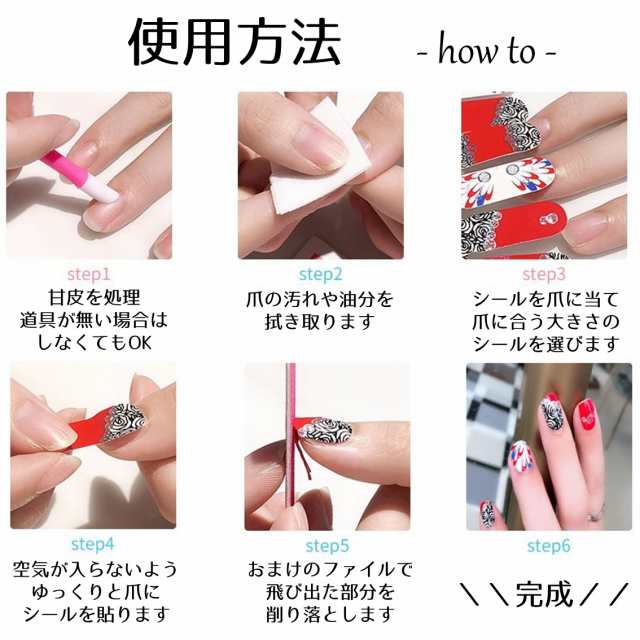 使用方法 - how to -

step1
甘皮を処理
道具が無い場合は
しなくてもOK

step2
爪の汚れや油分を
拭き取ります

step3
シールを爪に当て
爪に合う大きさの
シールを選びます

step4
空気が入らないよう
ゆっくりと爪に
シールを貼ります

step5
おまけのファイルで
飛び出た部分を
削り落とします

step6
＼＼完成／／