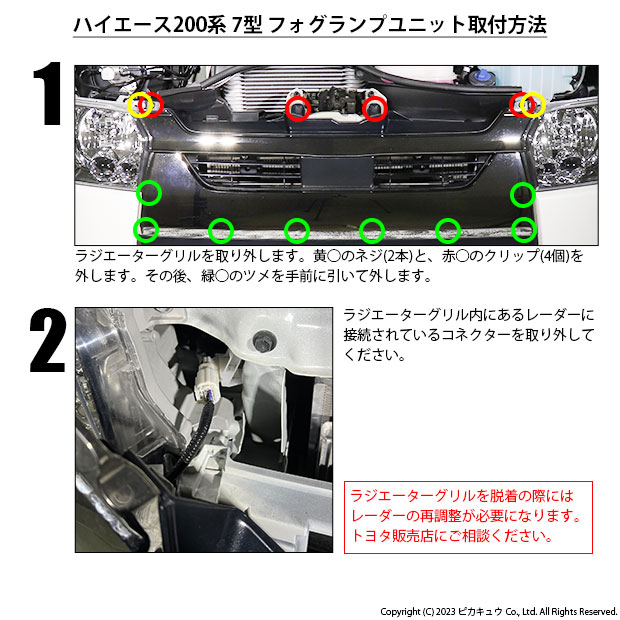 ハイエース200系 7型 フォグランプユニット取付方法

1

ラジエーターグリルを取り外します。黄○のネジ(2本)と、赤○のクリップ(4個)を外します。その後、緑○のツメを手前に引いて外します。

2

ラジエーターグリル内にあるレーダーに接続されているコネクターを取り外してください。

ラジエーターグリルを脱着の際にはレーダーの再調整が必要になります。トヨタ販売店にご相談ください。

Copyright (C) 2023 ピカキュウ Co., Ltd. All Rights Reserved.