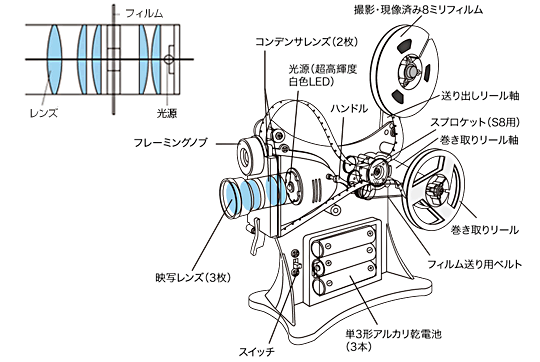 フィルム

レンズ

光源

撮影・現像済み8ミリフィルム

コンデンサレンズ（2枚）

光源（超高輝度白色LED）

ハンドル

送り出しリール軸

スプロケット（S8用）

巻き取りリール軸

フレーミングノブ

巻き取りリール

フィルム送り用ベルト

映写レンズ（3枚）

単3形アルカリ乾電池（3本）

スイッチ