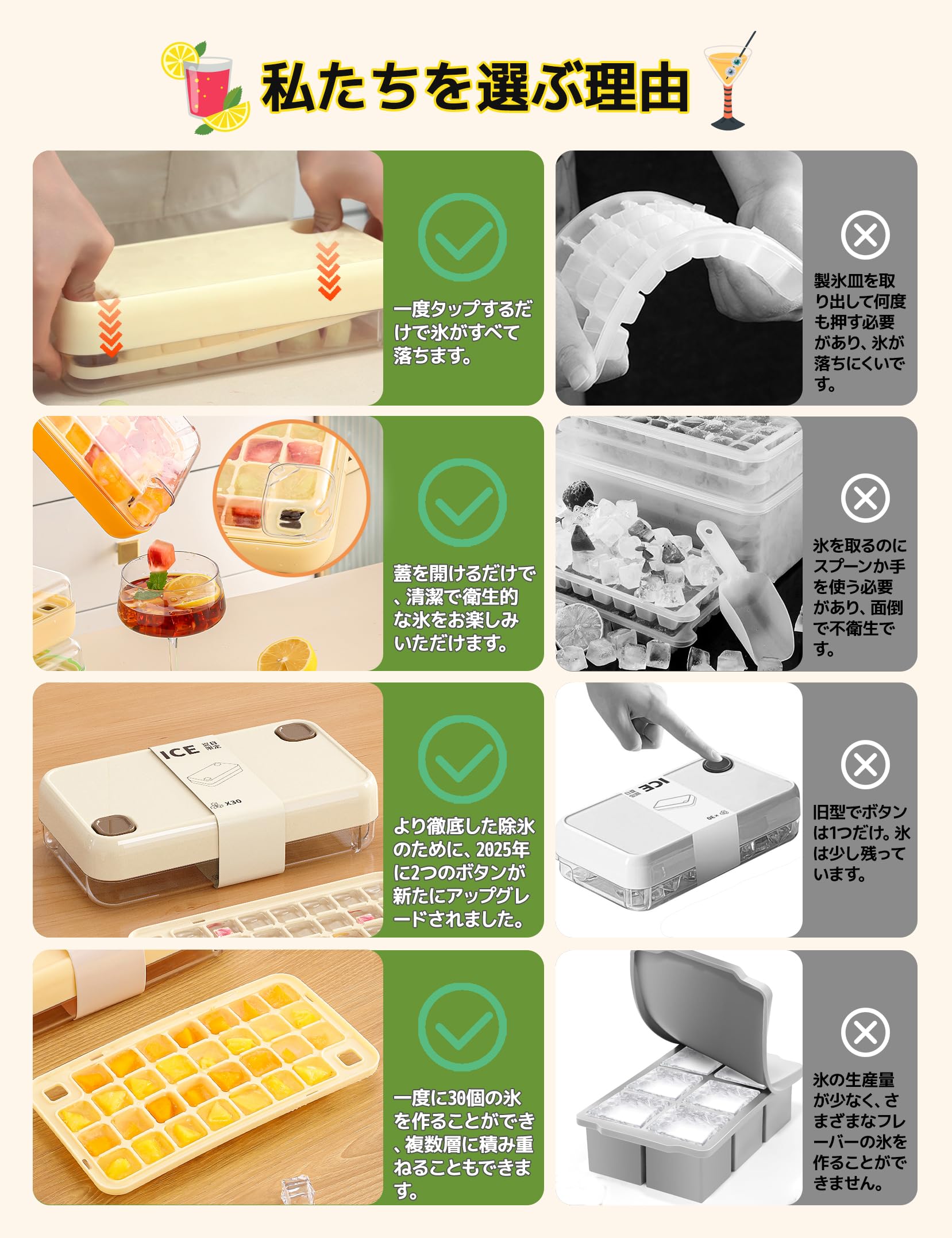 私たちを選ぶ理由

一度タップするだけで氷がすべて落ちます。

製氷皿を取り出して何度も押す必要があり、氷が落ちにくいです。

蓋を開けるだけで、清潔で衛生的な氷をお楽しみいただけます。

氷を取るのにスプーンか手を使う必要があり、面倒で不衛生です。

ICE
X30

より徹底した除氷のために、2025年に2つのボタンが新たにアップグレードされました。

ICE

旧型でボタンは1つだけ。氷は少し残っています。

一度に30個の氷を作ることができ、複数層に積み重ねることもできます。

氷の生産量が少なく、さまざまなフレーバーの氷を作ることができません。