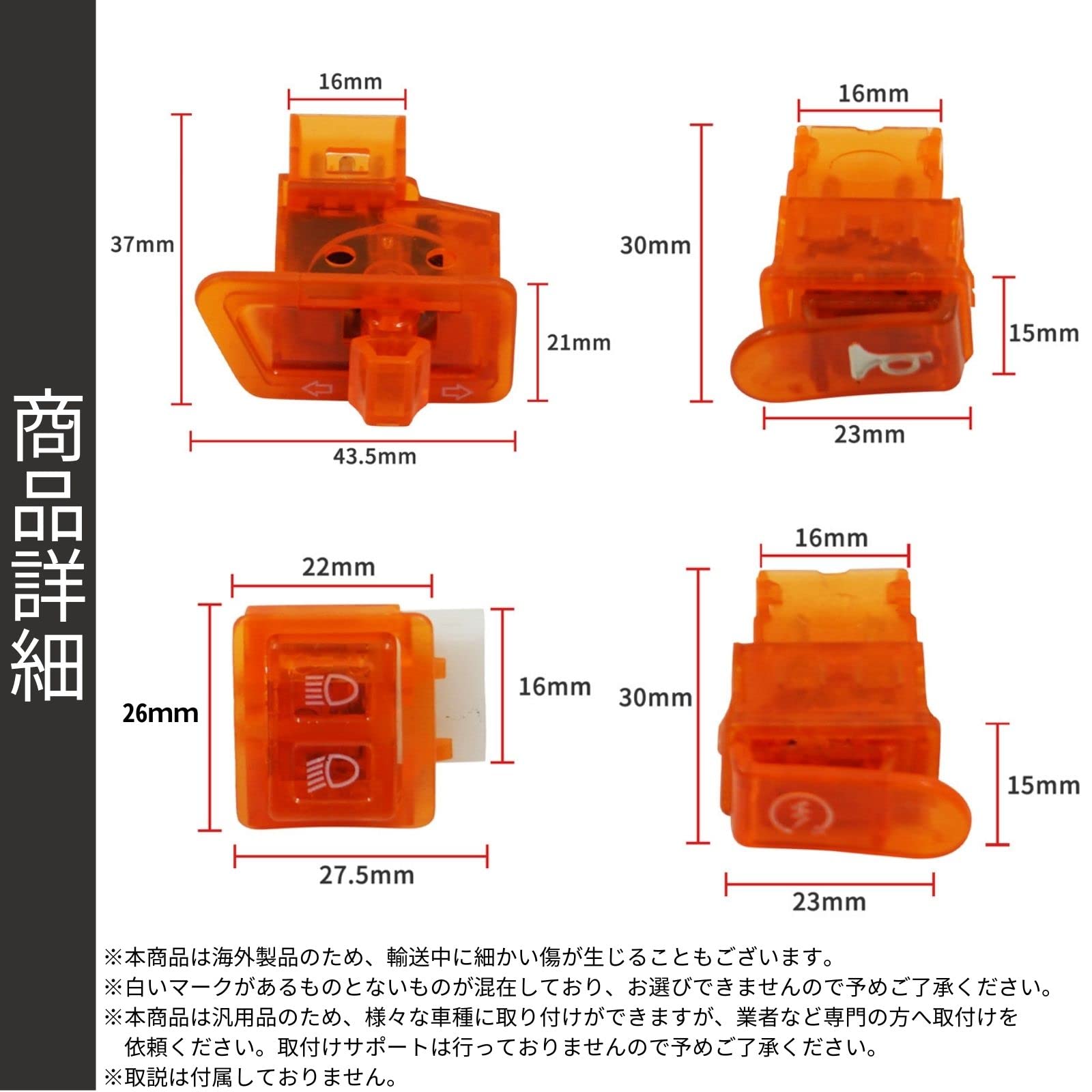 商品詳細

16mm
37mm
21mm
43.5mm

16mm
30mm
15mm
23mm

22mm
26mm
16mm
27.5mm

16mm
30mm
15mm
23mm

※本商品は海外製品のため、輸送中に細かい傷が生じることもございます。
※白いマークがあるものとないものが混在しており、お選びできませんので予めご了承ください。
※本商品は汎用品のため、様々な車種に取り付けができますが、業者など専門の方へ取付けを依頼ください。取付けサポートは行っておりませんので予めご了承ください。
※取説は付属しておりません。