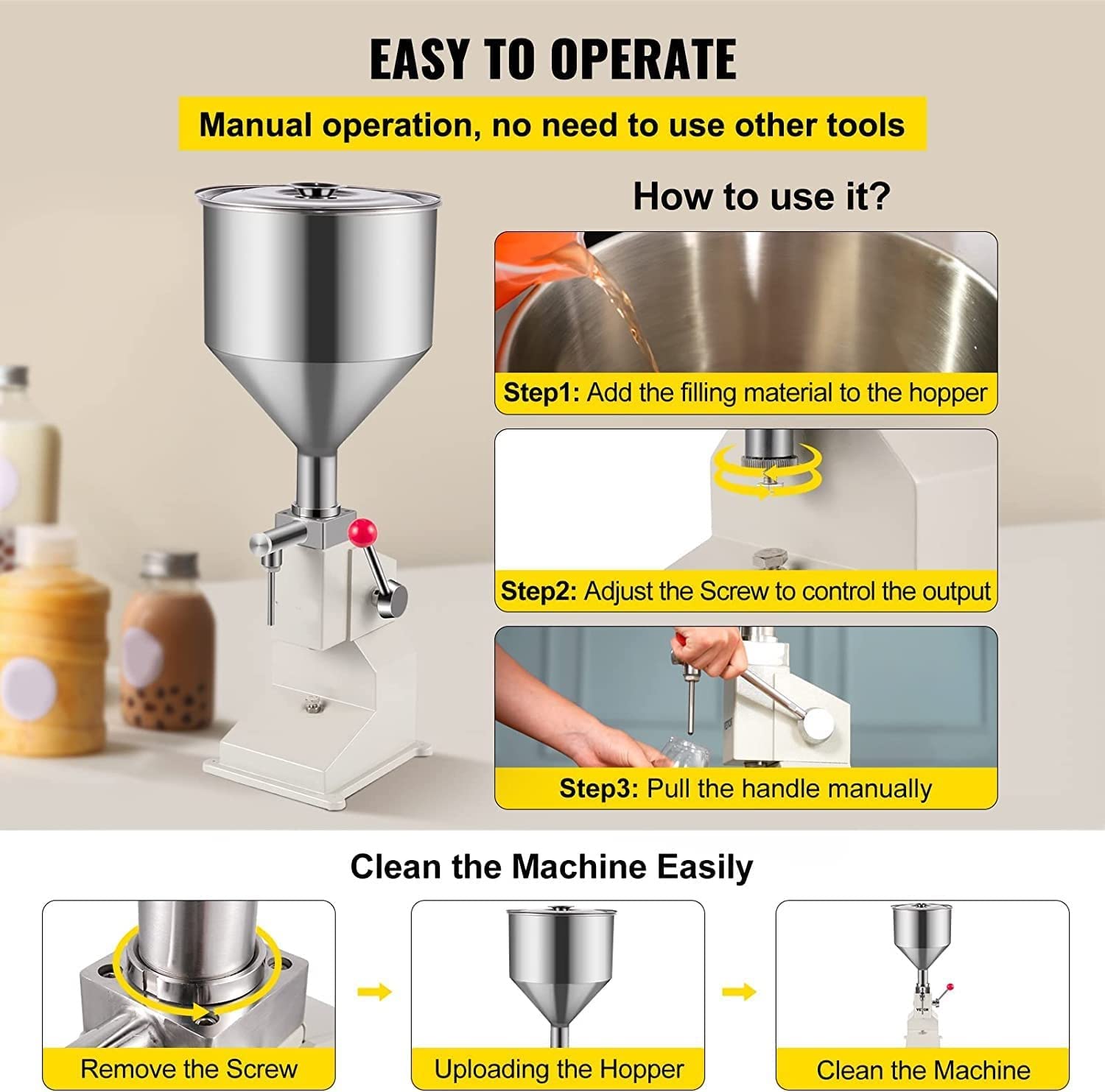 EASY TO OPERATE

Manual operation, no need to use other tools

How to use it?

Step1: Add the filling material to the hopper

Step2: Adjust the Screw to control the output

Step3: Pull the handle manually

Clean the Machine Easily

Remove the Screw

Uploading the Hopper

Clean the Machine