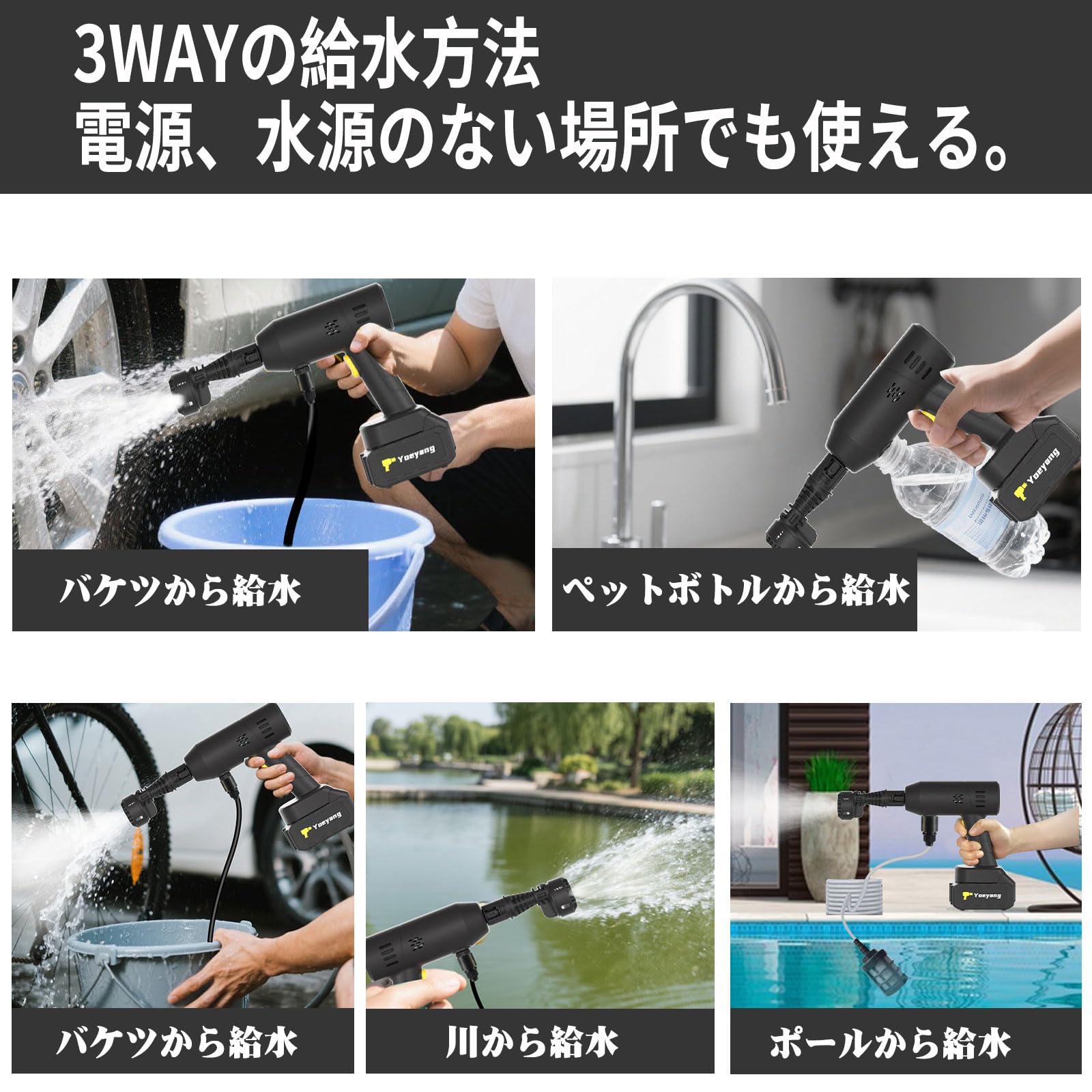 3WAYの給水方法
電源、水源のない場所でも使える。

Yoeyang

バケツから給水

Yoeyang

ペットボトルから給水

Yoeyang

バケツから給水

川から給水

Yoeyang

ポールから給水