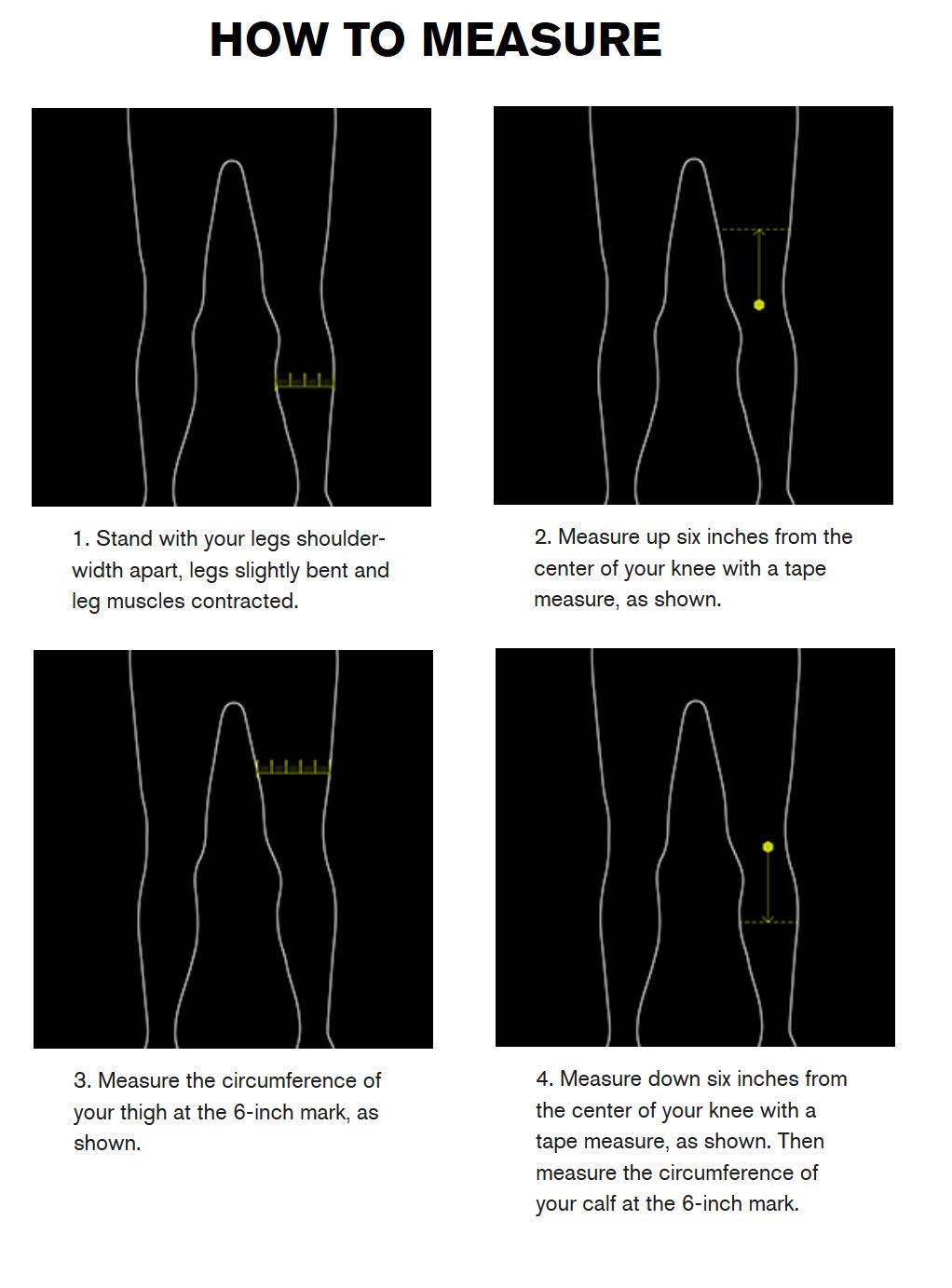 HOW TO MEASURE

1. Stand with your legs shoulder-width apart, legs slightly bent and leg muscles contracted.

2. Measure up six inches from the center of your knee with a tape measure, as shown.

3. Measure the circumference of your thigh at the 6-inch mark, as shown.

4. Measure down six inches from the center of your knee with a tape measure, as shown. Then measure the circumference of your calf at the 6-inch mark.