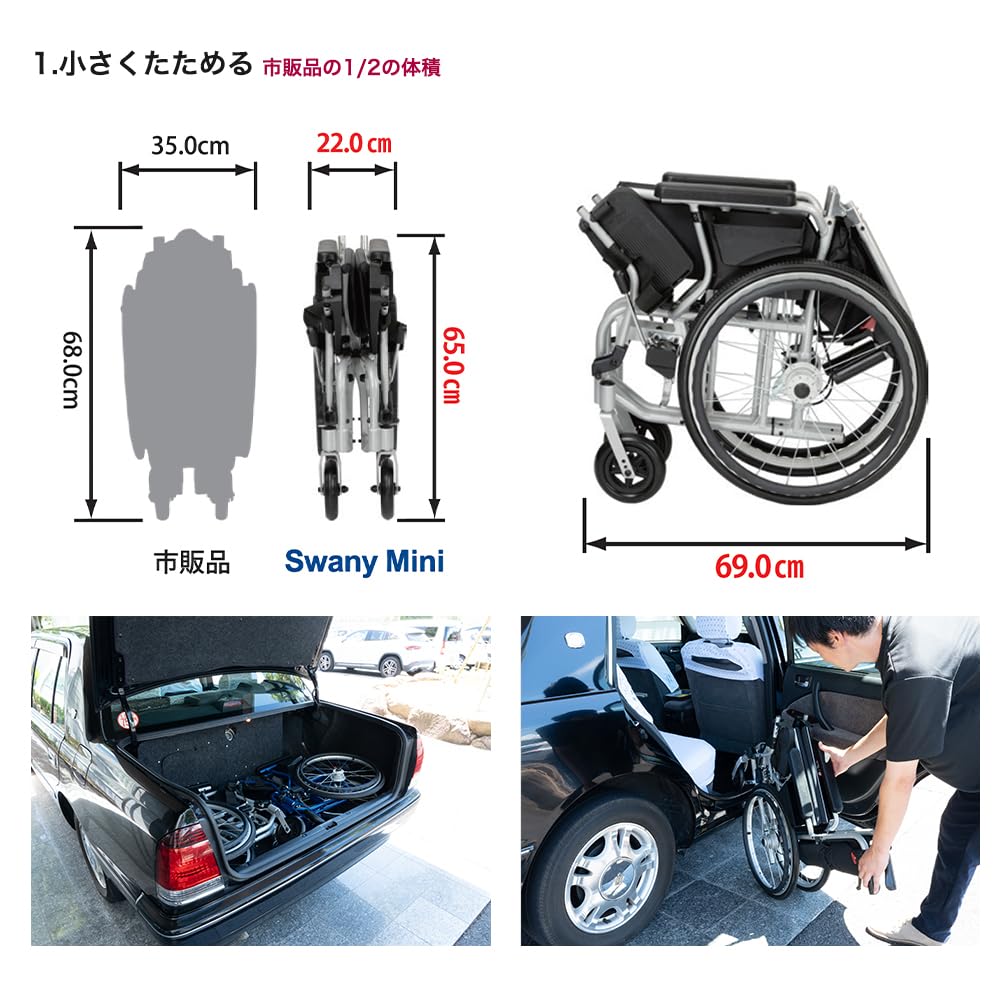 1.小さくたためる 市販品の1/2の体積

35.0cm

22.0cm

68.0cm

65.0cm

市販品

Swany Mini

69.0cm