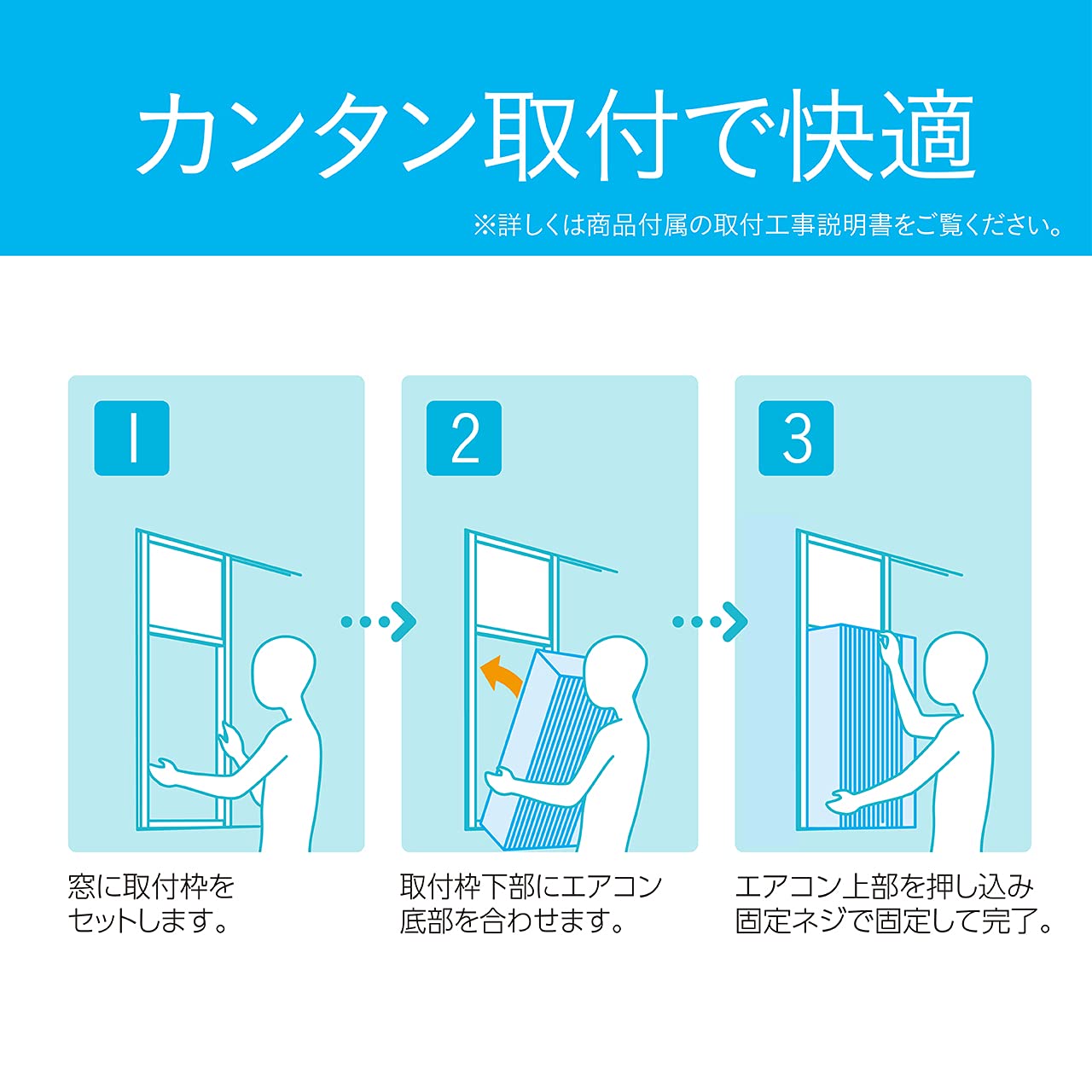 カンタン取付で快適

※詳しくは商品付属の取付工事説明書をご覧ください。

1

窓に取付枠をセットします。

2

取付枠下部にエアコン底部を合わせます。

3

エアコン上部を押し込み固定ネジで固定して完了。