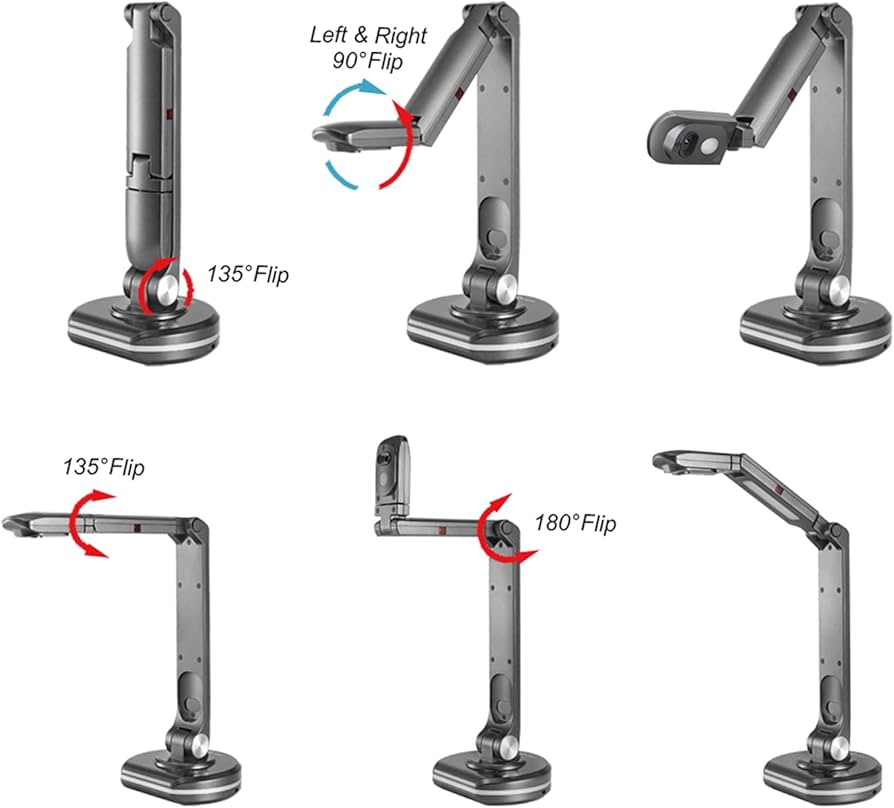 Left & Right
90°Flip

135°Flip

135°Flip

180°Flip