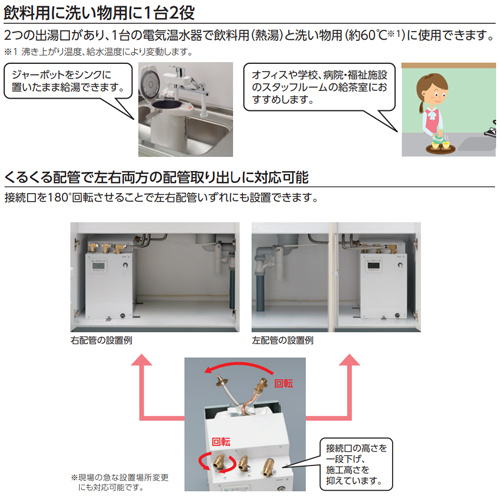 飲料用に洗い物用に1台2役

2つの出湯口があり、1台の電気温水器で飲料用（熱湯）と洗い物用（約60℃※1）に使用できます。
※1 沸き上がり温度、給水温度により変動します。

ジャーポットをシンクに置いたまま給湯できます。

オフィスや学校、病院・福祉施設のスタッフルームの給茶室におすすめします。

くるくる配管で左右両方の配管取り出しに対応可能

接続口を180°回転させることで左右配管いずれにも設置できます。

右配管の設置例

左配管の設置例

回転

回転

接続口の高さを一段下げ、施工高さを抑えています。

※現場の急な設置場所変更にも対応可能です。