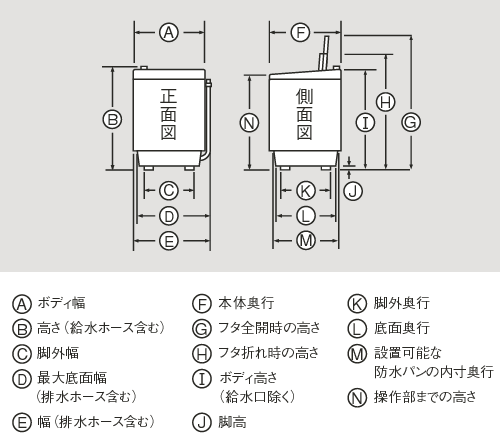 A
B
正面図
C
D
E

F
N
側面図
I
H
G
J
K
L
M

A ボディ幅
B 高さ（給水ホース含む）
C 脚外幅
D 最大底面幅（排水ホース含む）
E 幅（排水ホース含む）

F 本体奥行
G フタ全開時の高さ
H フタ折れ時の高さ
I ボディ高さ（給水口除く）
J 脚高

K 脚外奥行
L 底面奥行
M 設置可能な防水パンの内寸奥行
N 操作部までの高さ