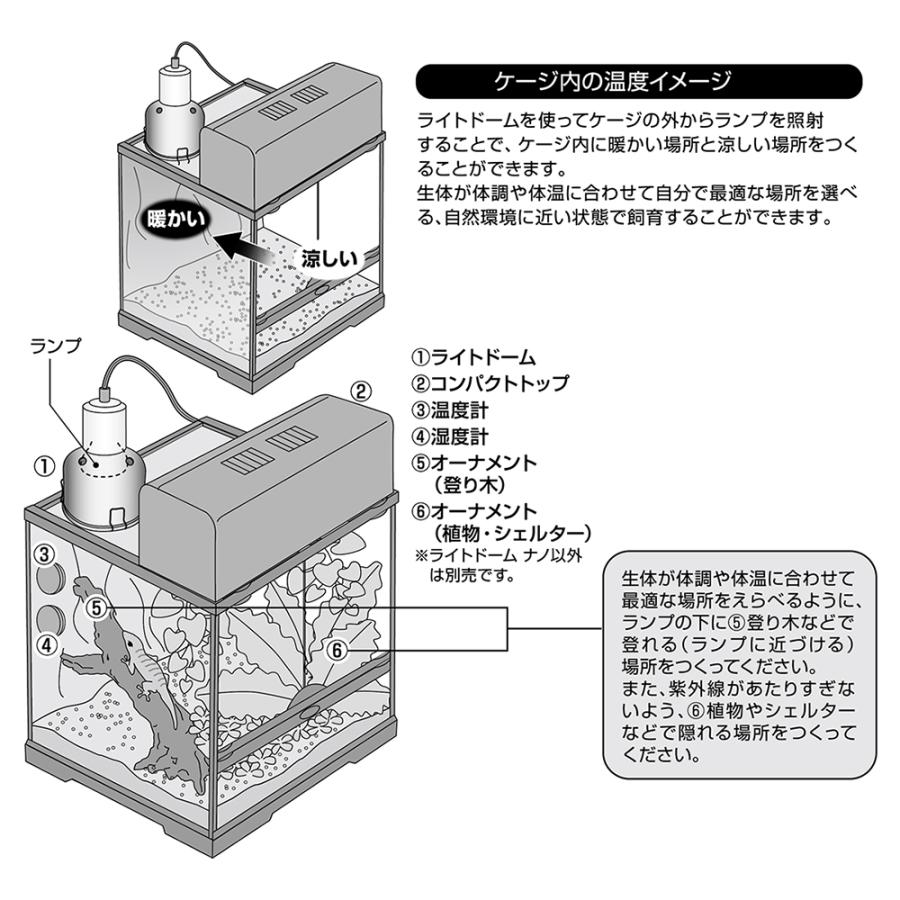 ケージ内の温度イメージ

ライトドームを使ってケージの外からランプを照射することで、ケージ内に暖かい場所と涼しい場所をつくることができます。
生体が体調や体温に合わせて自分で最適な場所を選べる、自然環境に近い状態で飼育することができます。

暖かい

涼しい

ランプ

①

②

③

④

⑤

⑥

①ライトドーム
②コンパクトトップ
③温度計
④湿度計
⑤オーナメント（登り木）
⑥オーナメント（植物・シェルター）
※ライトドーム ナノ以外は別売です。

生体が体調や体温に合わせて最適な場所をえらべるように、ランプの下に⑤登り木などで登れる（ランプに近づける）場所をつくってください。
また、紫外線があたりすぎないよう、⑥植物やシェルターなどで隠れる場所をつくってください。