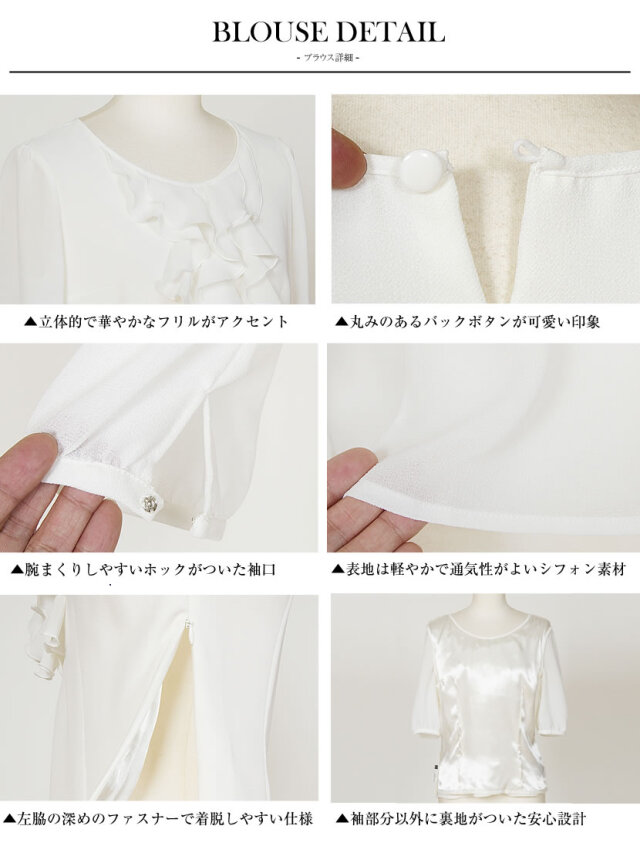 BLOUSE DETAIL

- ブラウス詳細 -

▲立体的で華やかなフリルがアクセント

▲丸みのあるバックボタンが可愛い印象

▲腕まくりしやすいホックがついた袖口

▲表地は軽やかで通気性がよいシフォン素材

▲左脇の深めのファスナーで着脱しやすい仕様

▲袖部分以外に裏地がついた安心設計