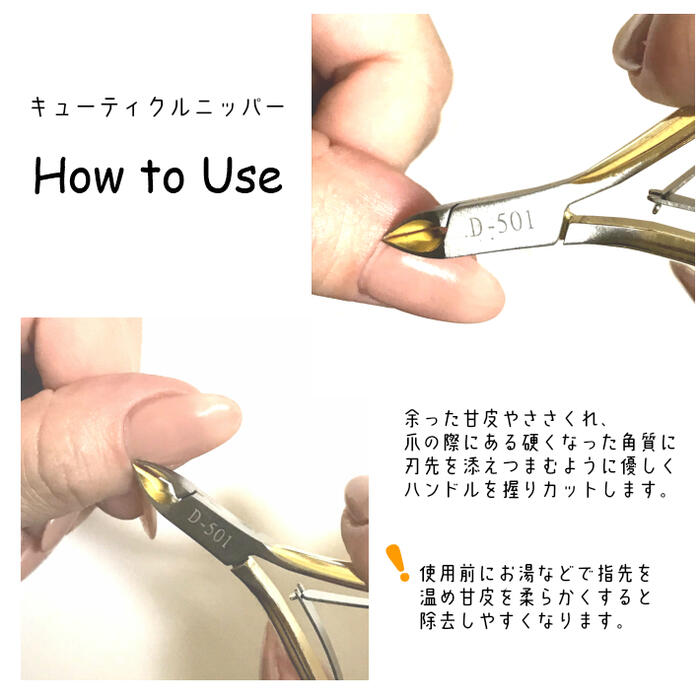 キューティクルニッパー

How to Use

D-501

D-501

余った甘皮やささくれ、爪の際にある硬くなった角質に刃先を添えつまむように優しくハンドルを握りカットします。

!

使用前にお湯などで指先を温め甘皮を柔らかくすると除去しやすくなります。