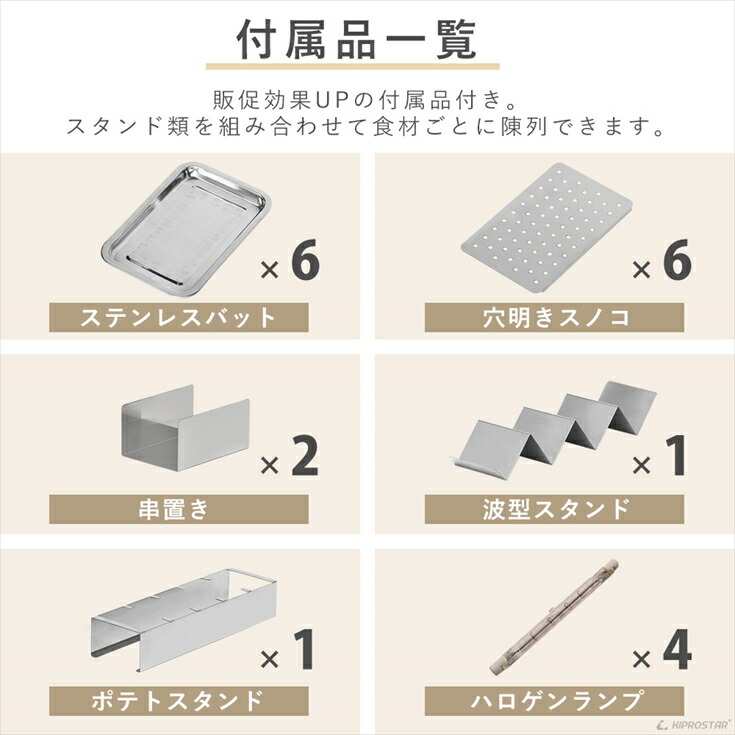 付属品一覧

販促効果UPの付属品付き。
スタンド類を組み合わせて食材ごとに陳列できます。

×6
ステンレスバット

×6
穴明きスノコ

×2
串置き

×1
波型スタンド

×1
ポテトスタンド

×4
ハロゲンランプ

KIPROSTAR®