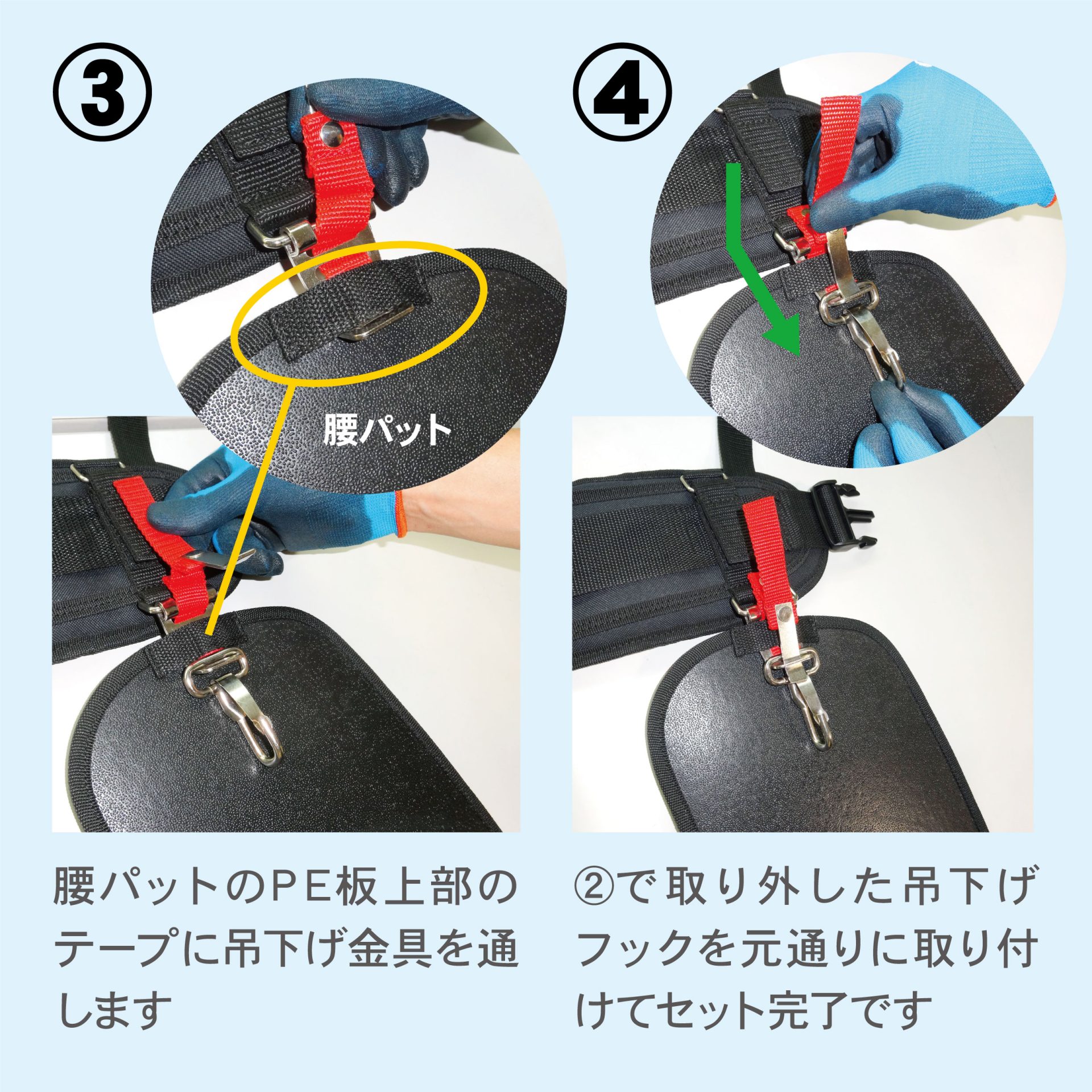 ③

腰パット

腰パットのPE板上部のテープに吊下げ金具を通します

④

②で取り外した吊下げフックを元通りに取り付けてセット完了です