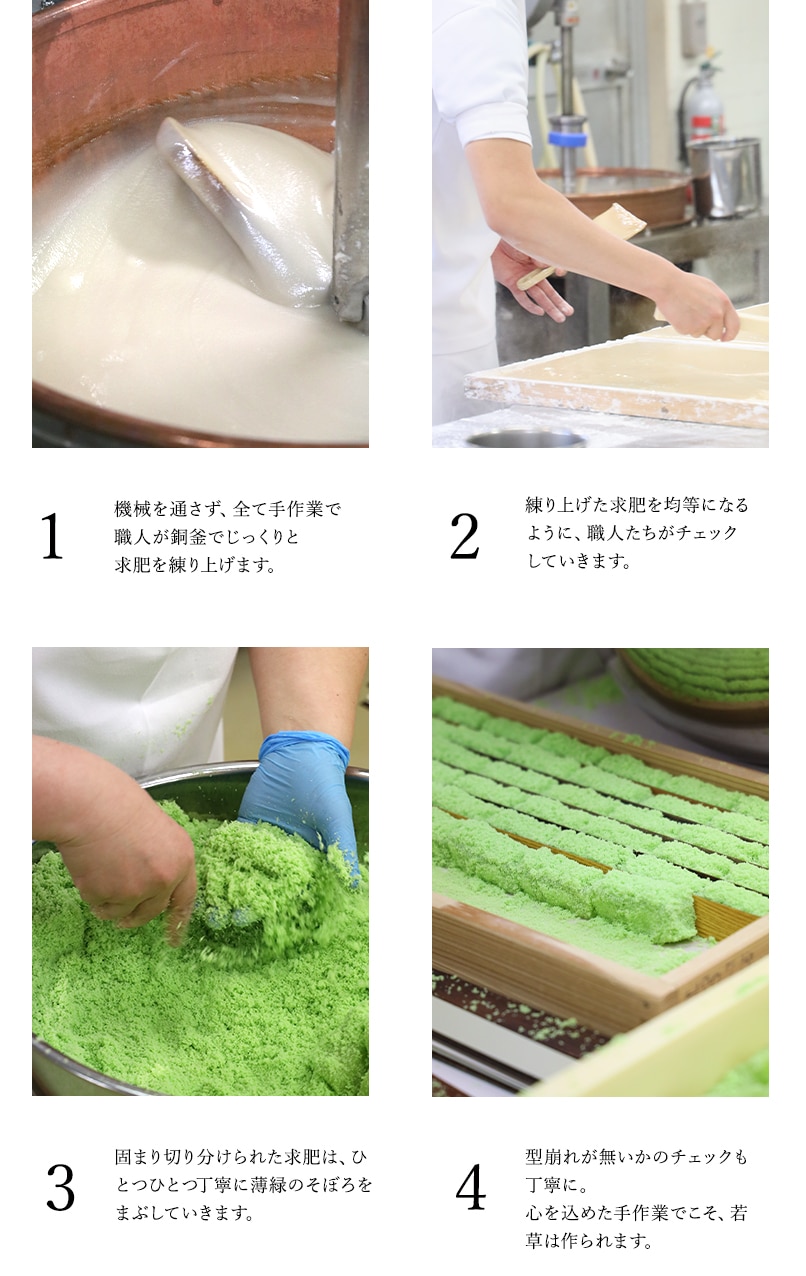 1

機械を通さず、全て手作業で職人が銅釜でじっくりと求肥を練り上げます。

2

練り上げた求肥を均等になるように、職人たちがチェックしていきます。

3

固まり切り分けられた求肥は、ひとつひとつ丁寧に薄緑のそぼろをまぶしていきます。

4

型崩れが無いかのチェックも丁寧に。
心を込めた手作業でこそ、若草は作られます。