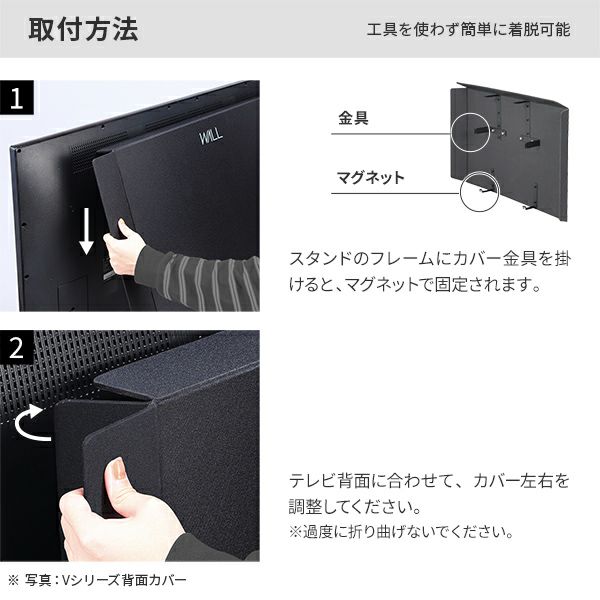 取付方法

工具を使わず簡単に着脱可能

1

WALL

金具

マグネット

スタンドのフレームにカバー金具を掛けると、マグネットで固定されます。

2

テレビ背面に合わせて、カバー左右を調整してください。
※過度に折り曲げないでください。

※ 写真：Vシリーズ背面カバー