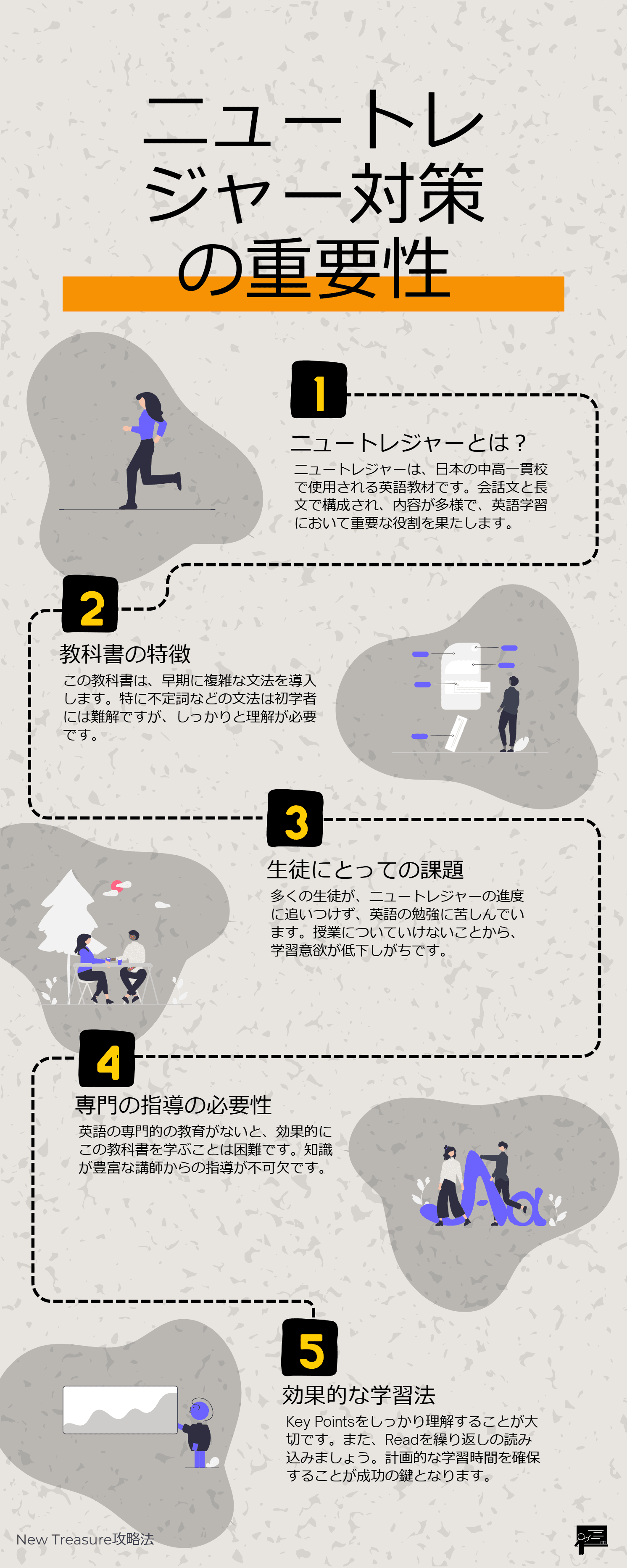 ニュートレジャー対策の重要性

1

ニュートレジャーとは？

ニュートレジャーは、日本の中高一貫校で使用される英語教材です。会話文と長文で構成され、内容が多様で、英語学習において重要な役割を果たします。

2

教科書の特徴

この教科書は、早期に複雑な文法を導入します。特に不定詞などの文法は初学者には難解ですが、しっかりと理解が必要です。

3

生徒にとっての課題

多くの生徒が、ニュートレジャーの進度に追いつけず、英語の勉強に苦しんでいます。授業についていけないことから、学習意欲が低下しがちです。

4

専門の指導の必要性

英語の専門的の教育がないと、効果的にこの教科書を学ぶことは困難です。知識が豊富な講師からの指導が不可欠です。

5

効果的な学習法

Key Pointsをしっかり理解することが大切です。また、Readを繰り返しの読み込みましょう。計画的な学習時間を確保することが成功の鍵となります。

New Treasure攻略法