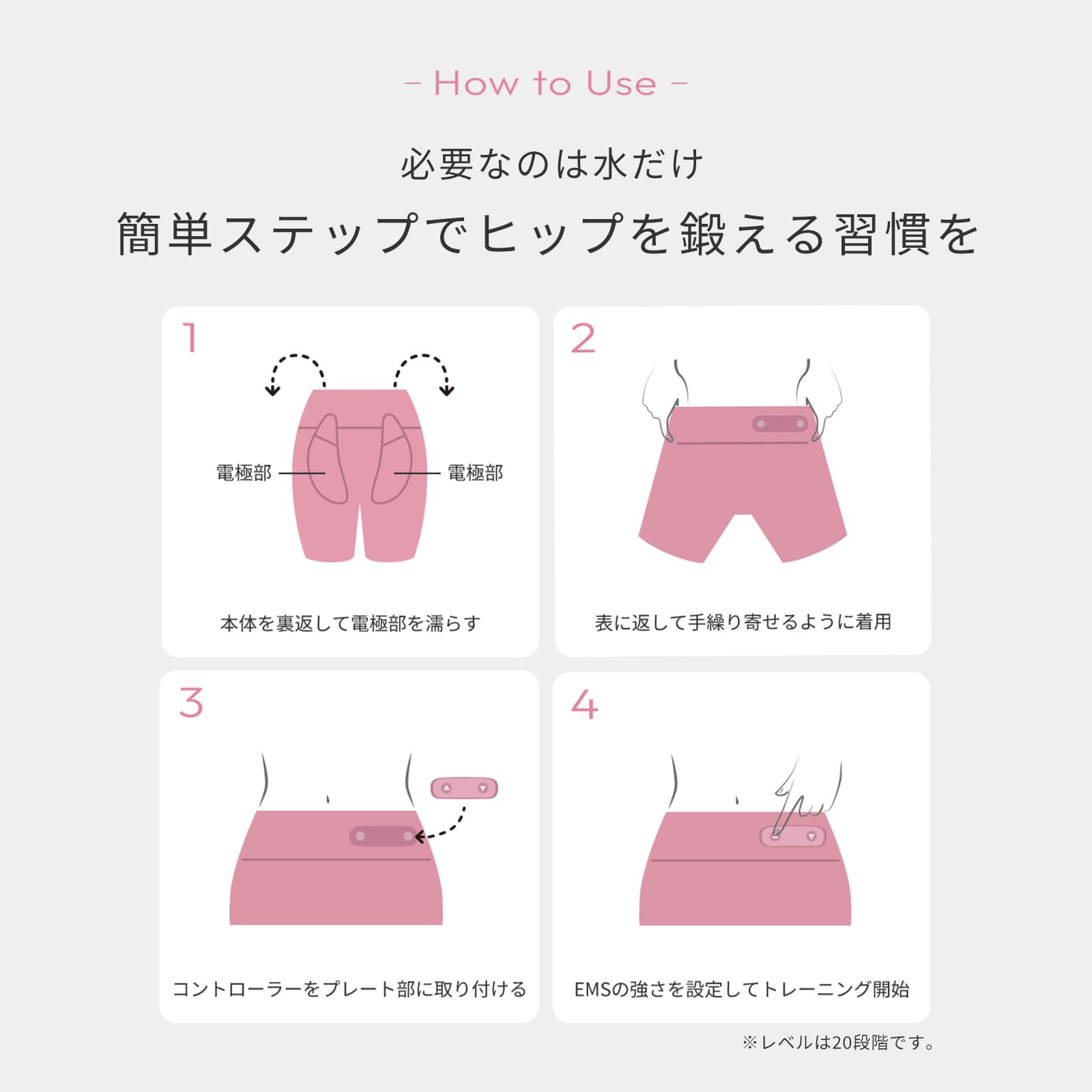 – How to Use –

必要なのは水だけ
簡単ステップでヒップを鍛える習慣を

1

電極部

電極部

本体を裏返して電極部を濡らす

2

表に返して手繰り寄せるように着用

3

コントローラーをプレート部に取り付ける

4

EMSの強さを設定してトレーニング開始

※レベルは20段階です。