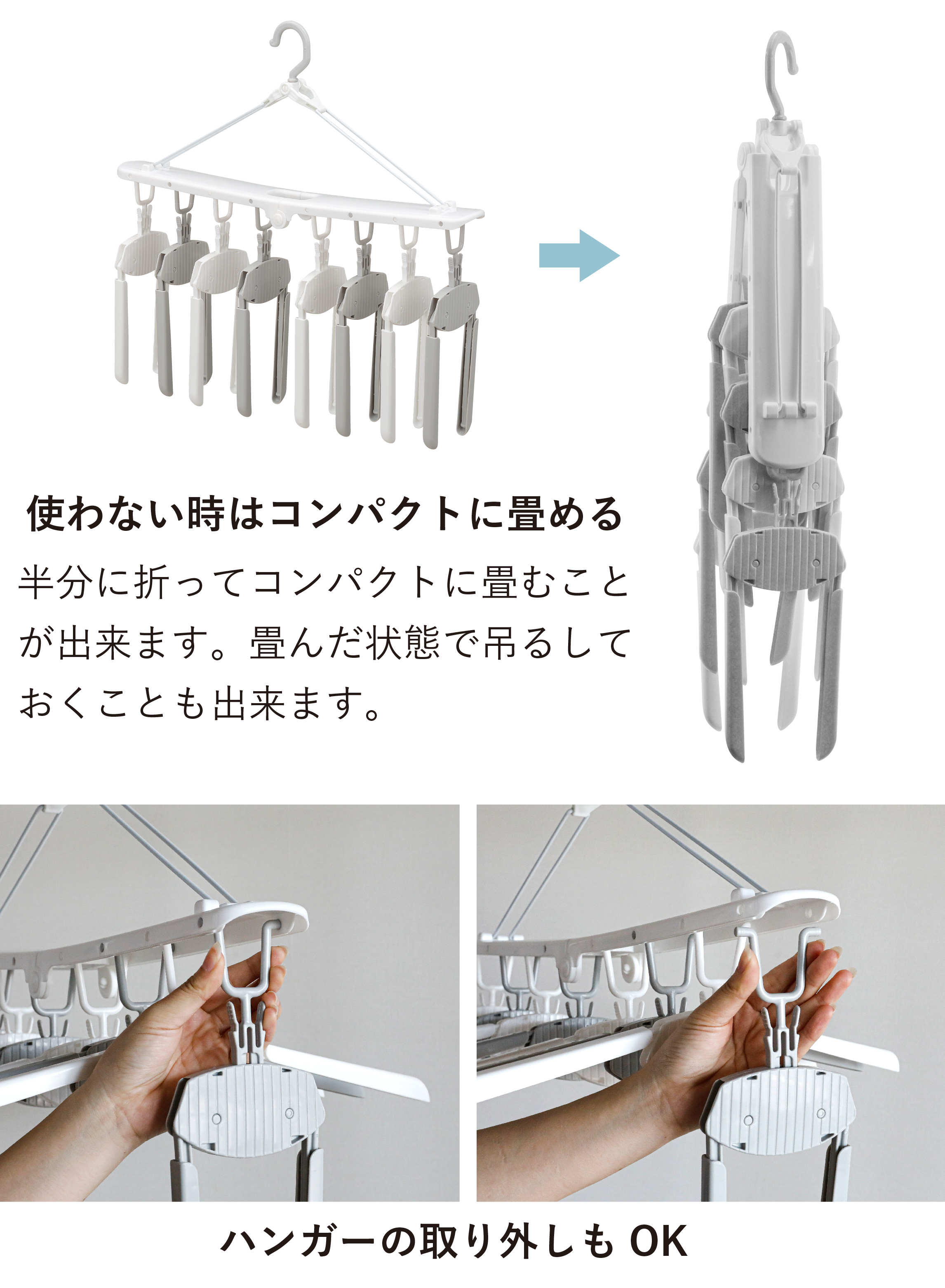 使わない時はコンパクトに畳める

半分に折ってコンパクトに畳むことが出来ます。畳んだ状態で吊るしておくことも出来ます。

ハンガーの取り外しも OK