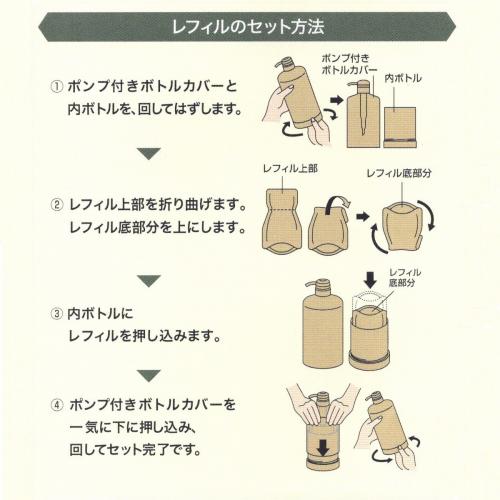 レフィルのセット方法

① ポンプ付きボトルカバーと内ボトルを、回してはずします。

ポンプ付きボトルカバー
内ボトル

② レフィル上部を折り曲げます。レフィル底部分を上にします。

レフィル上部
レフィル底部分

③ 内ボトルにレフィルを押し込みます。

レフィル底部分

④ ポンプ付きボトルカバーを一気に下に押し込み、回してセット完了です。