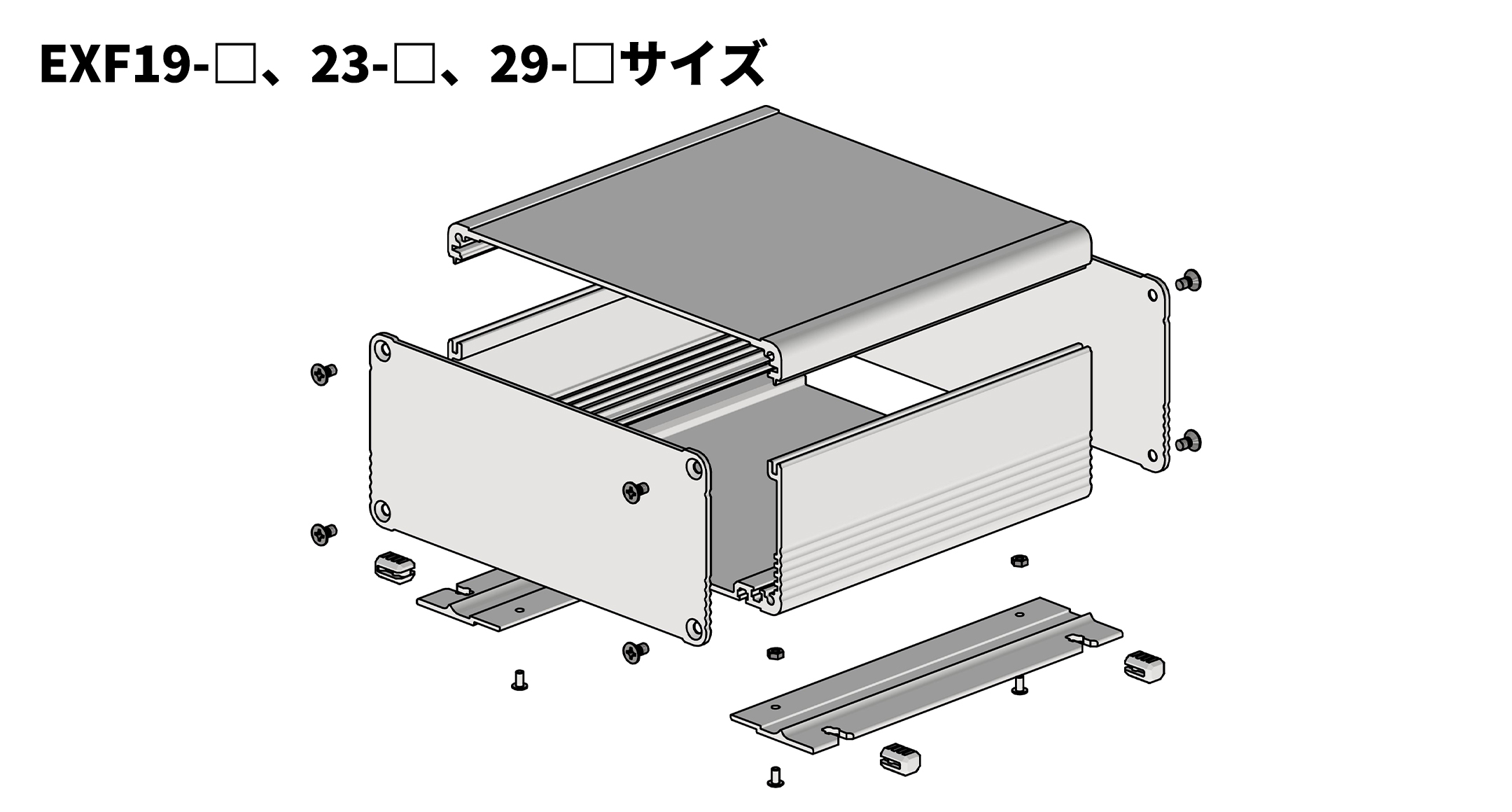 EXF19-□、23-□、29-□サイズ