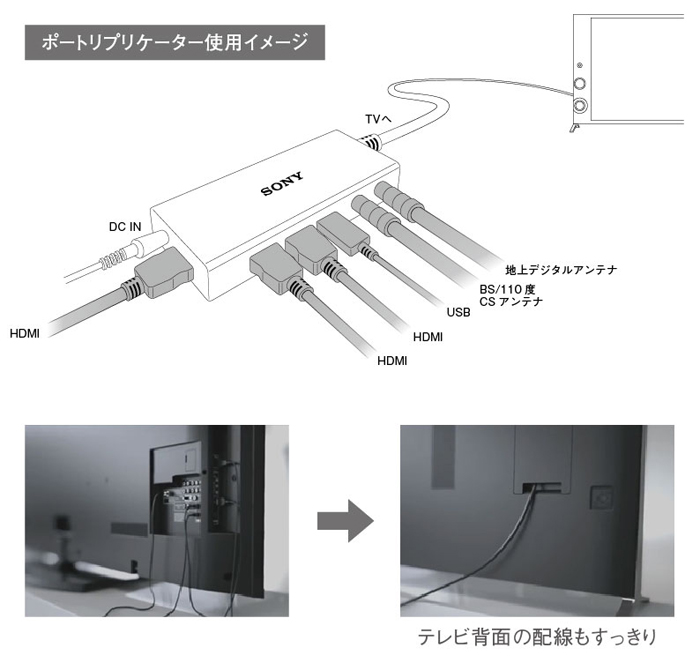 ポートリプリケーター使用イメージ

TVへ

SONY

DC IN

HDMI

HDMI

HDMI

USB

BS/110 度
CS アンテナ

地上デジタルアンテナ

テレビ背面の配線もすっきり