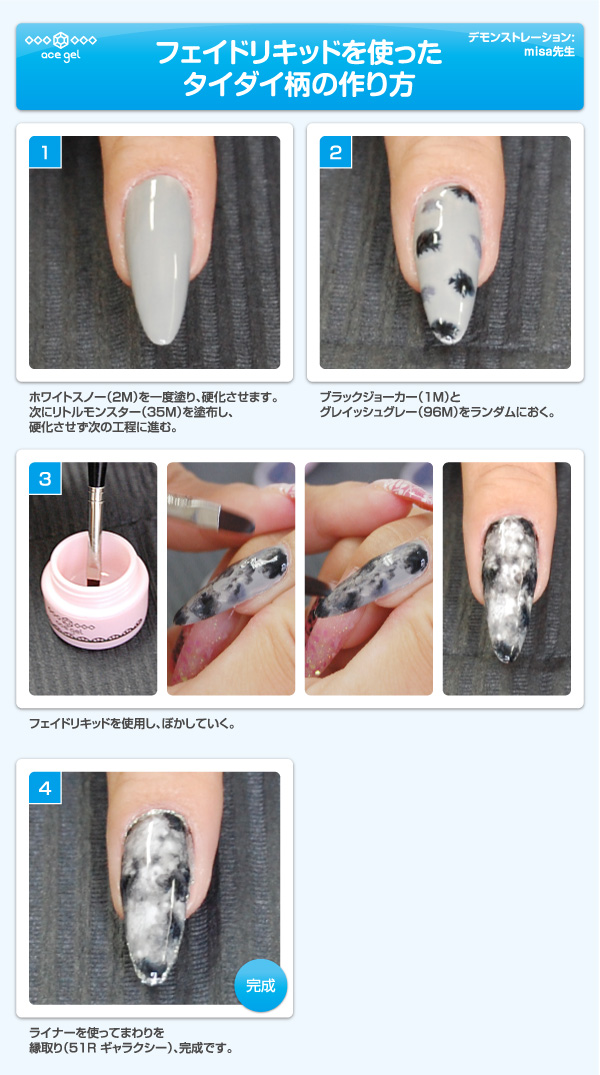 ace gel

フェイドリキッドを使った
タイダイ柄の作り方

デモンストレーション:
misa先生

1

ホワイトスノー(2M)を一度塗り、硬化させます。
次にリトルモンスター(35M)を塗布し、
硬化させず次の工程に進む。

2

ブラックジョーカー(1M)と
グレイッシュグレー(96M)をランダムにおく。

3

フェイドリキッドを使用し、ぼかしていく。

4

完成

ライナーを使ってまわりを
縁取り(51R ギャラクシー)、完成です。