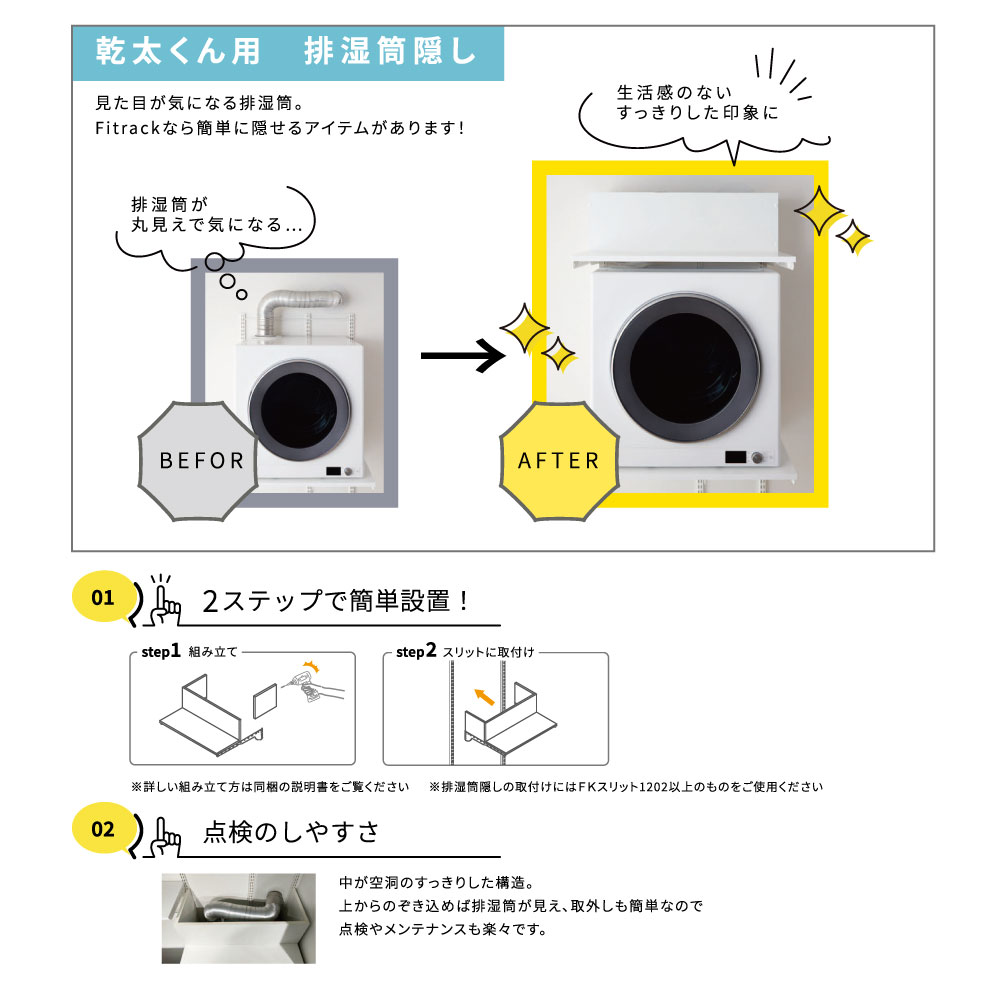 乾太くん用　排湿筒隠し

見た目が気になる排湿筒。
Fitrackなら簡単に隠せるアイテムがあります！

生活感のない
すっきりした印象に

排湿筒が
丸見えで気になる...

BEFOR

AFTER

01

2ステップで簡単設置！

step1 組み立て

step2 スリットに取付け

※詳しい組み立て方は同梱の説明書をご覧ください　※排湿筒隠しの取付けにはFKスリット1202以上のものをご使用ください

02

点検のしやすさ

中が空洞のすっきりした構造。
上からのぞき込めば排湿筒が見え、取外しも簡単なので
点検やメンテナンスも楽々です。