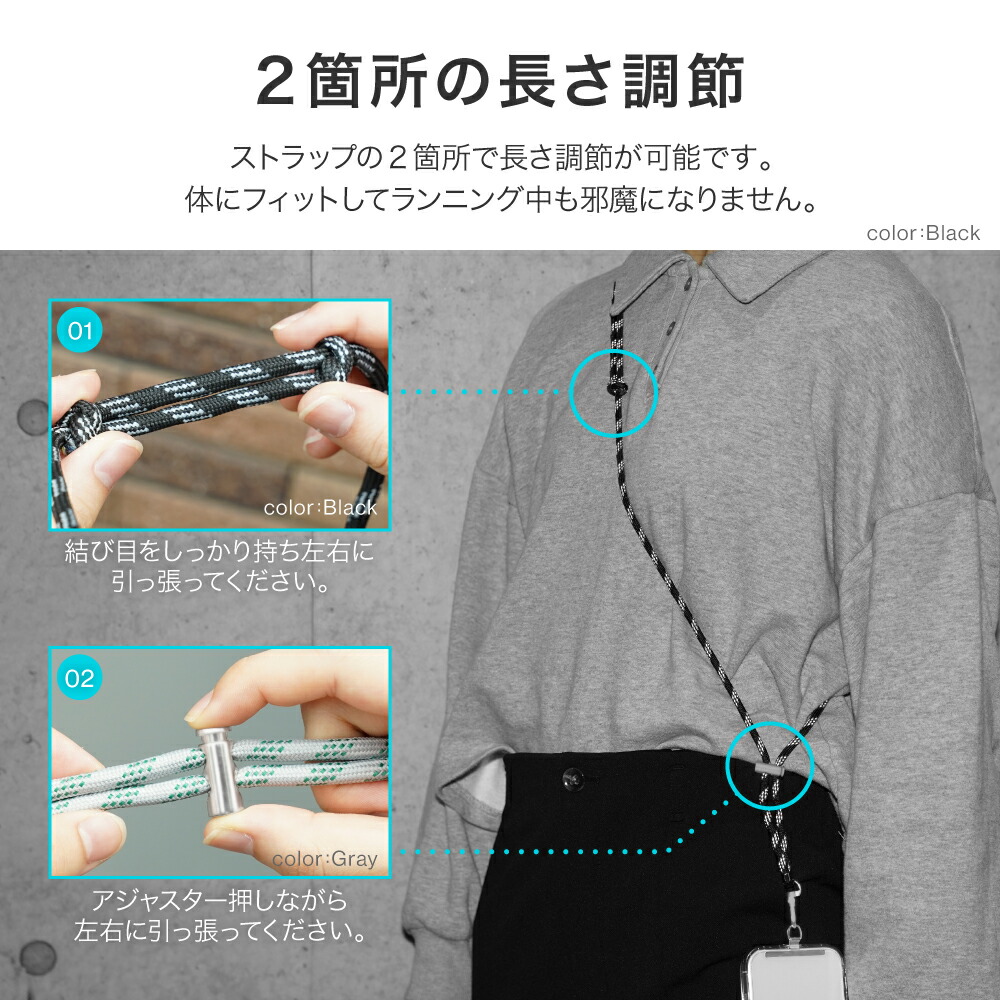 ２箇所の長さ調節

ストラップの２箇所で長さ調節が可能です。
体にフィットしてランニング中も邪魔になりません。

color:Black

01

color:Black

結び目をしっかり持ち左右に引っ張ってください。

02

color:Gray

アジャスター押しながら左右に引っ張ってください。