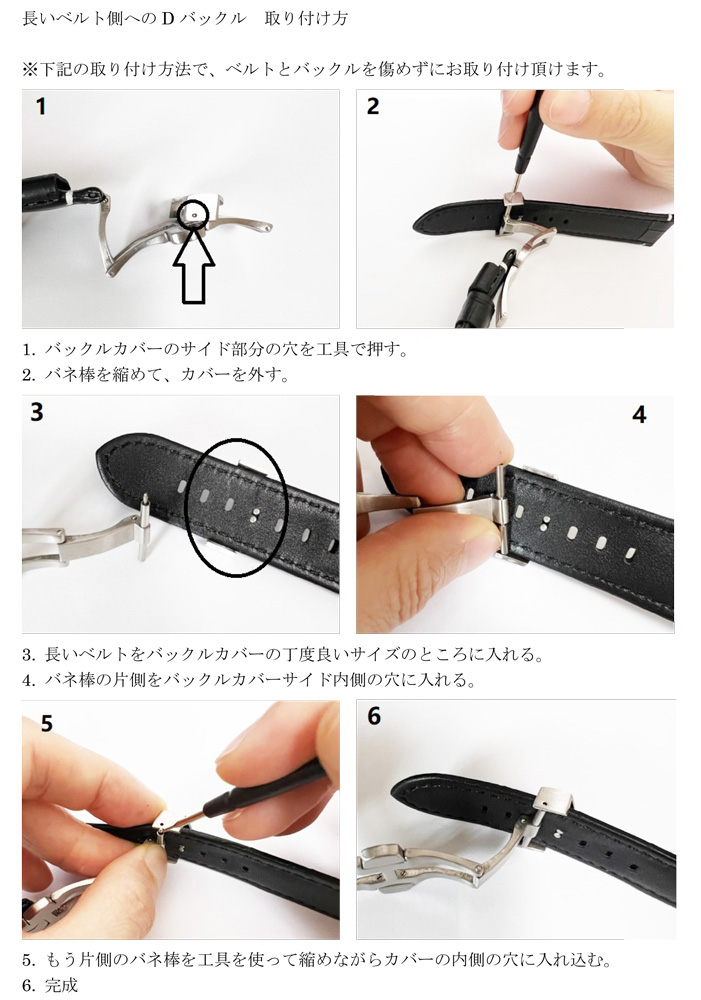 長いベルト側へのＤバックル　取り付け方

※下記の取り付け方法で、ベルトとバックルを傷めずにお取り付け頂けます。

1

2

1. バックルカバーのサイド部分の穴を工具で押す。
2. バネ棒を縮めて、カバーを外す。

3

4

3. 長いベルトをバックルカバーの丁度良いサイズのところに入れる。
4. バネ棒の片側をバックルカバーサイド内側の穴に入れる。

5

6

5. もう片側のバネ棒を工具を使って縮めながらカバーの内側の穴に入れ込む。
6. 完成