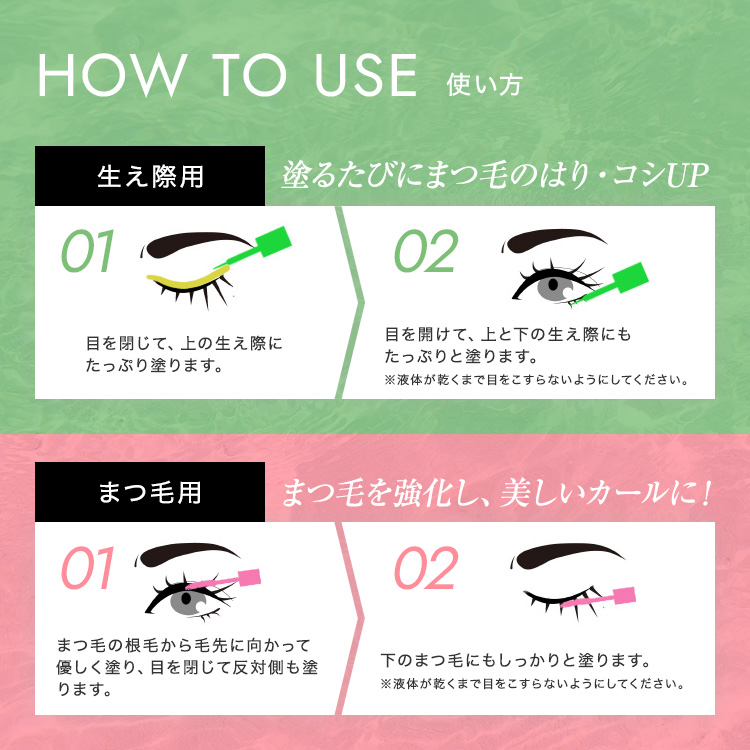 HOW TO USE 使い方

生え際用

塗るたびにまつ毛のはり・コシUP

01

目を閉じて、上の生え際にたっぷり塗ります。

02

目を開けて、上と下の生え際にもたっぷりと塗ります。
※液体が乾くまで目をこすらないようにしてください。

まつ毛用

まつ毛を強化し、美しいカールに！

01

まつ毛の根毛から毛先に向かって優しく塗り、目を閉じて反対側も塗ります。

02

下のまつ毛にもしっかりと塗ります。
※液体が乾くまで目をこすらないようにしてください。