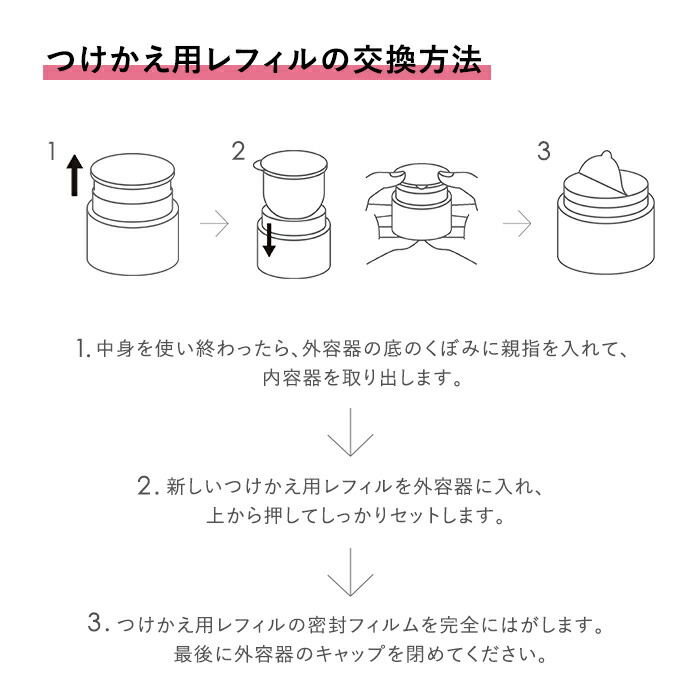 つけかえ用レフィルの交換方法

1

2

3

1. 中身を使い終わったら、外容器の底のくぼみに親指を入れて、内容器を取り出します。

2. 新しいつけかえ用レフィルを外容器に入れ、上から押してしっかりセットします。

3. つけかえ用レフィルの密封フィルムを完全にはがします。最後に外容器のキャップを閉めてください。