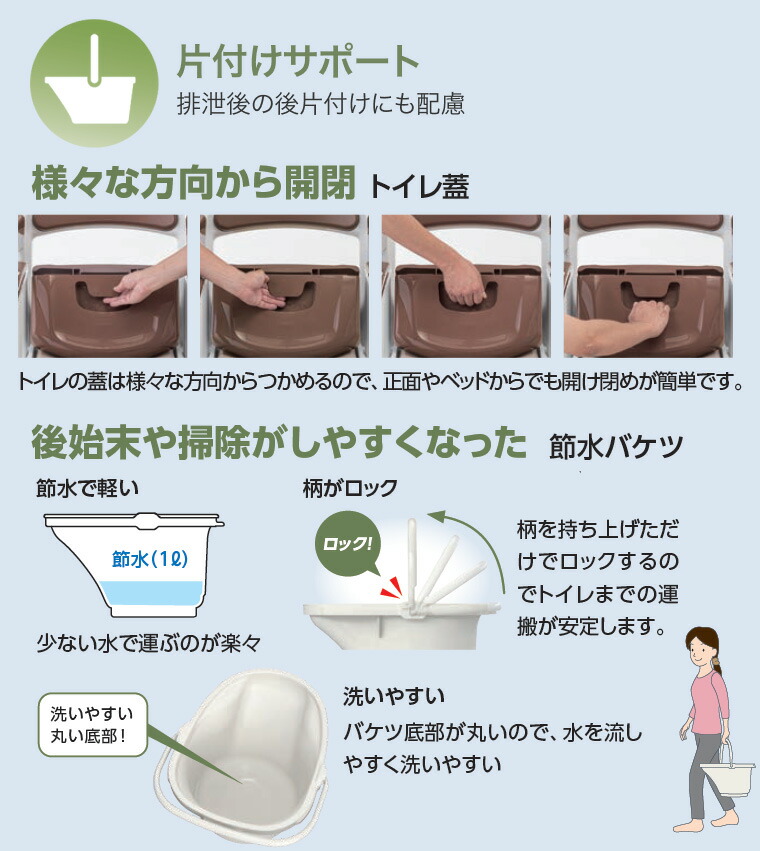 片付けサポート
排泄後の後片付けにも配慮

様々な方向から開閉 トイレ蓋

トイレの蓋は様々な方向からつかめるので、正面やベッドからでも開け閉めが簡単です。

後始末や掃除がしやすくなった 節水バケツ

節水で軽い

節水（1ℓ）

少ない水で運ぶのが楽々

柄がロック

ロック!

柄を持ち上げただけでロックするのでトイレまでの運搬が安定します。

洗いやすい丸い底部!

洗いやすい
バケツ底部が丸いので、水を流しやすく洗いやすい