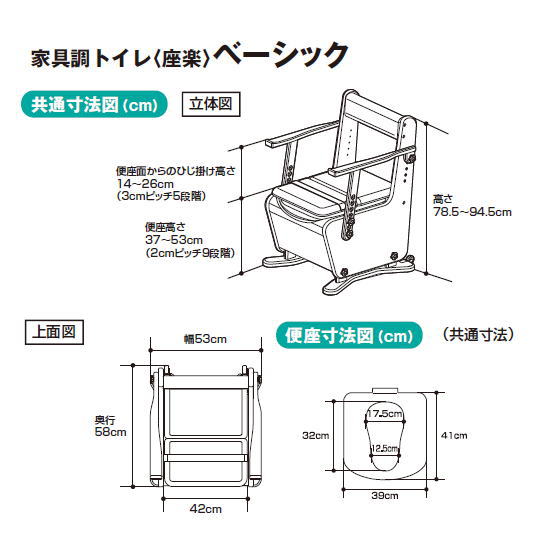 家具調トイレ〈座楽〉ベーシック

共通寸法図（cm）

立体図

便座面からのひじ掛け高さ
14~26cm
（3cmピッチ5段階）

便座高さ
37~53cm
（2cmピッチ9段階）

高さ
78.5~94.5cm

上面図

幅53cm

奥行
58cm

42cm

便座寸法図（cm）

（共通寸法）

17.5cm

12.5cm

32cm

41cm

39cm