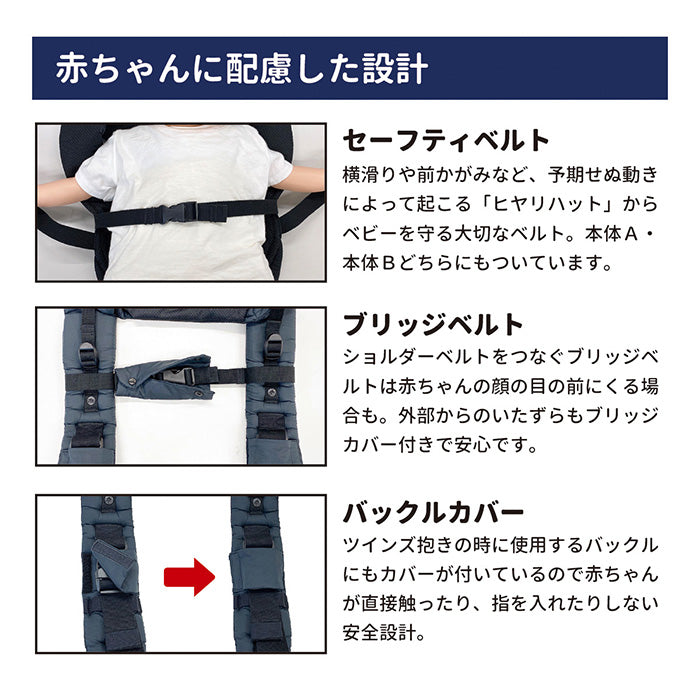 赤ちゃんに配慮した設計

セーフティベルト

横滑りや前かがみなど、予期せぬ動きによって起こる「ヒヤリハット」からベビーを守る大切なベルト。本体A・本体Bどちらにもついています。

ブリッジベルト

ショルダーベルトをつなぐブリッジベルトは赤ちゃんの顔の目の前にくる場合も。外部からのいたずらもブリッジカバー付きで安心です。

バックルカバー

ツインズ抱きの時に使用するバックルにもカバーが付いているので赤ちゃんが直接触ったり、指を入れたりしない安全設計。