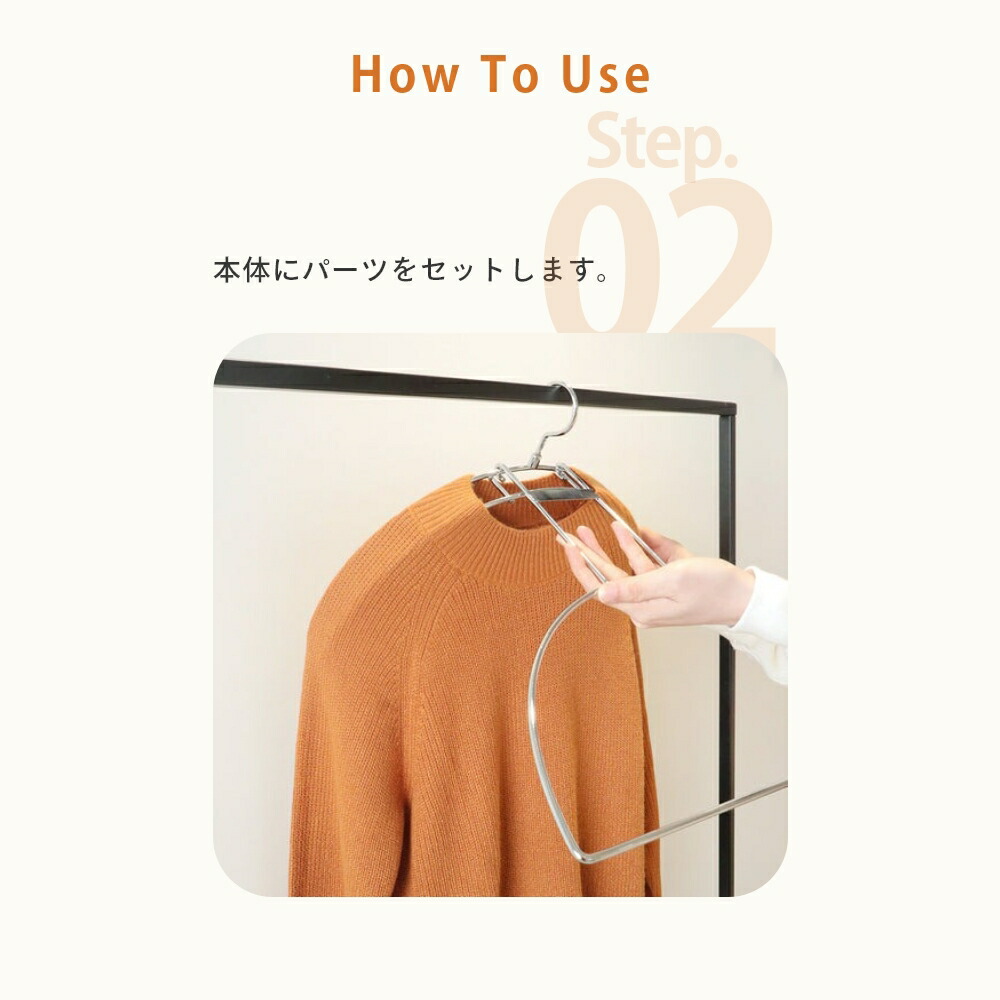 How To Use

Step.
02

本体にパーツをセットします。