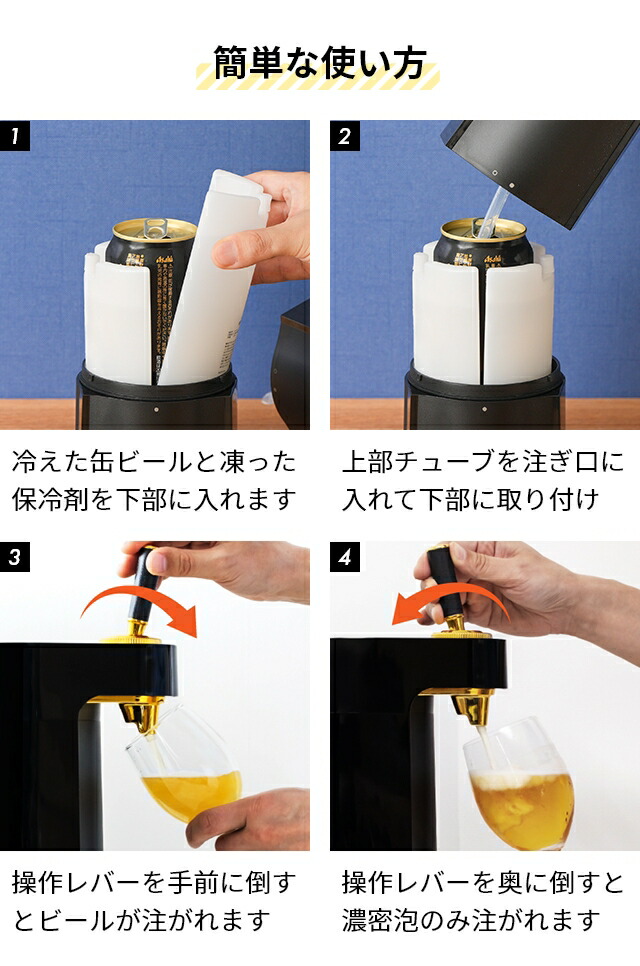 簡単な使い方

1

Asahi

冷えた缶ビールと凍った保冷剤を下部に入れます

2

Asahi

上部チューブを注ぎ口に入れて下部に取り付け

3

操作レバーを手前に倒すとビールが注がれます

4

操作レバーを奥に倒すと濃密泡のみ注がれます