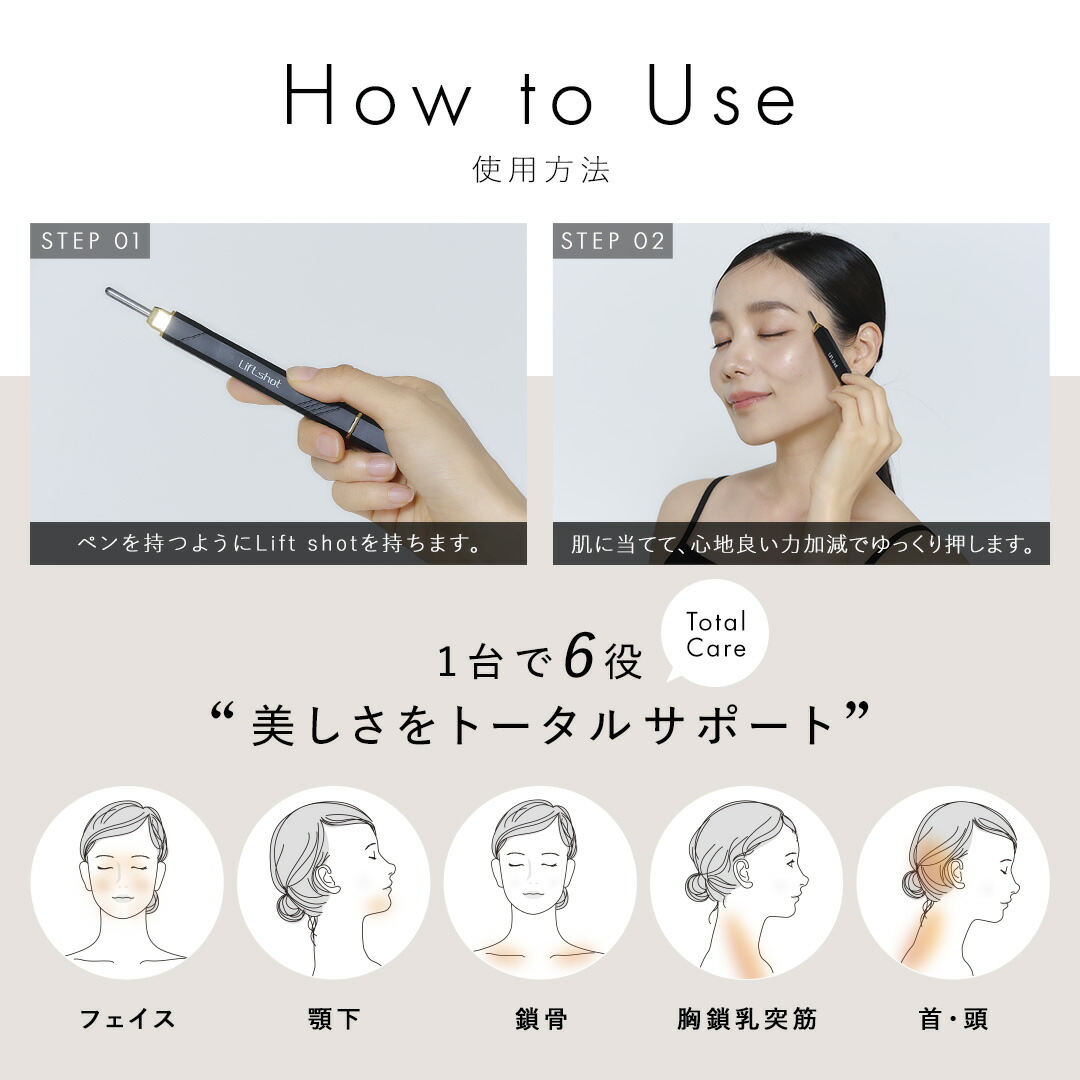 How to Use
使用方法

STEP 01
Lift shot
ペンを持つようにLift shotを持ちます。

STEP 02
肌に当てて、心地良い力加減でゆっくり押します。

Total Care

1台で6役
“美しさをトータルサポート”

フェイス
顎下
鎖骨
胸鎖乳突筋
首・頭