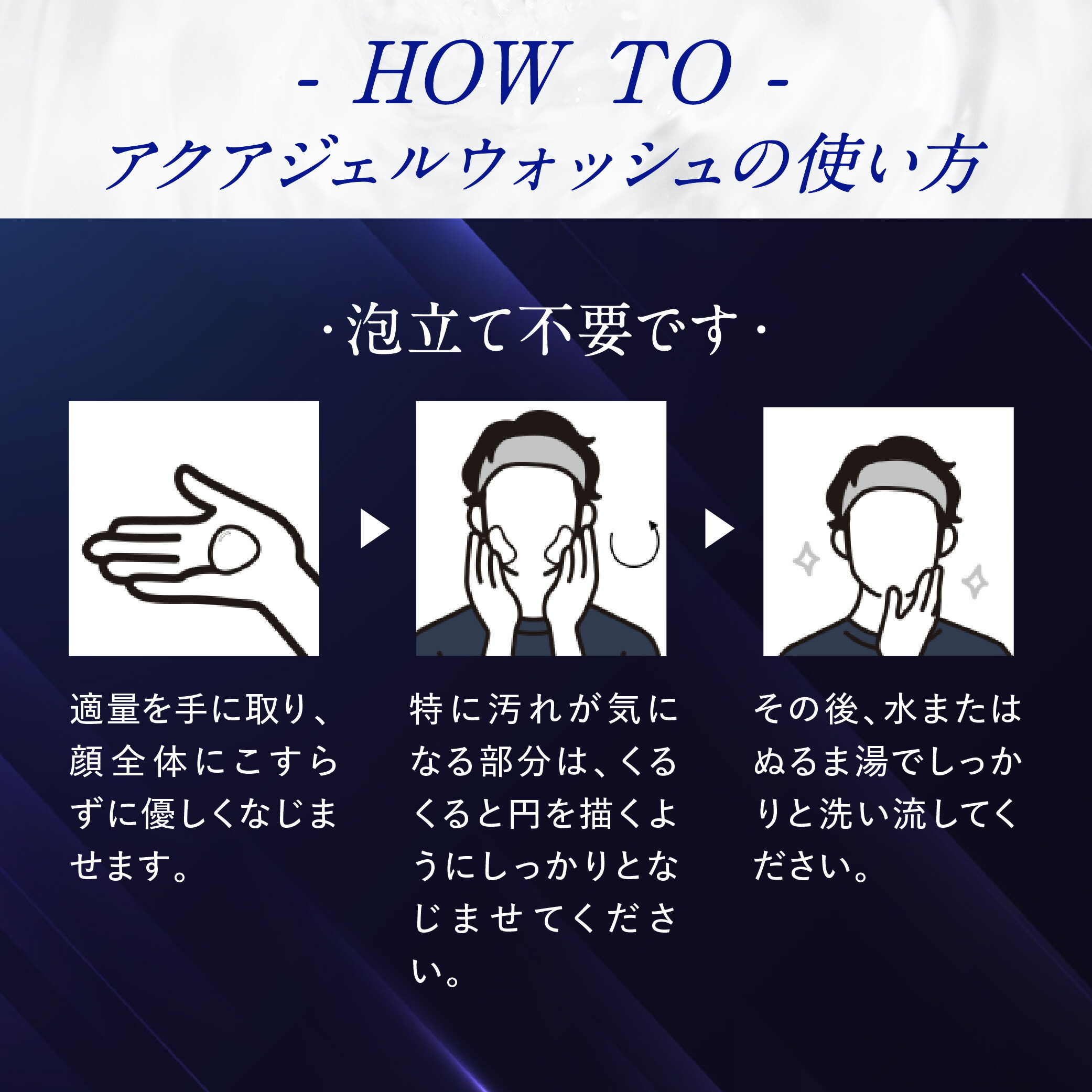 - HOW TO -
アクアジェルウォッシュの使い方

・泡立て不要です・

適量を手に取り、顔全体にこすらずに優しくなじませます。

特に汚れが気になる部分は、くるくると円を描くようにしっかりとなじませてください。

その後、水またはぬるま湯でしっかりと洗い流してください。