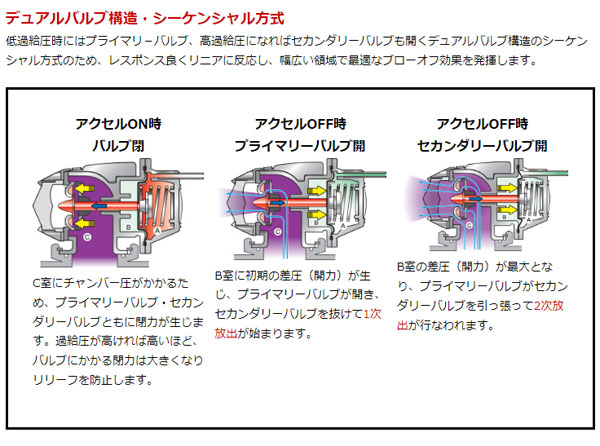 デュアルバルブ構造・シーケンシャル方式

低過給圧時にはプライマリーバルブ、高過給圧になればセカンダリーバルブも開くデュアルバルブ構造のシーケンシャル方式のため、レスポンス良くリニアに反応し、幅広い領域で最適なブローオフ効果を発揮します。

アクセルON時
バルブ閉

C
B
A

C室にチャンバー圧がかかるため、プライマリーバルブ・セカンダリーバルブともに閉力が生じます。過給圧が高ければ高いほど、バルブにかかる閉力は大きくなりリリーフを防止します。

アクセルOFF時
プライマリーバルブ開

C
B
A

B室に初期の差圧（開力）が生じ、プライマリーバルブが開き、セカンダリーバルブを抜けて1次放出が始まります。

アクセルOFF時
セカンダリーバルブ開

B
A

B室の差圧（開力）が最大となり、プライマリーバルブがセカンダリーバルブを引っ張って2次放出が行なわれます。