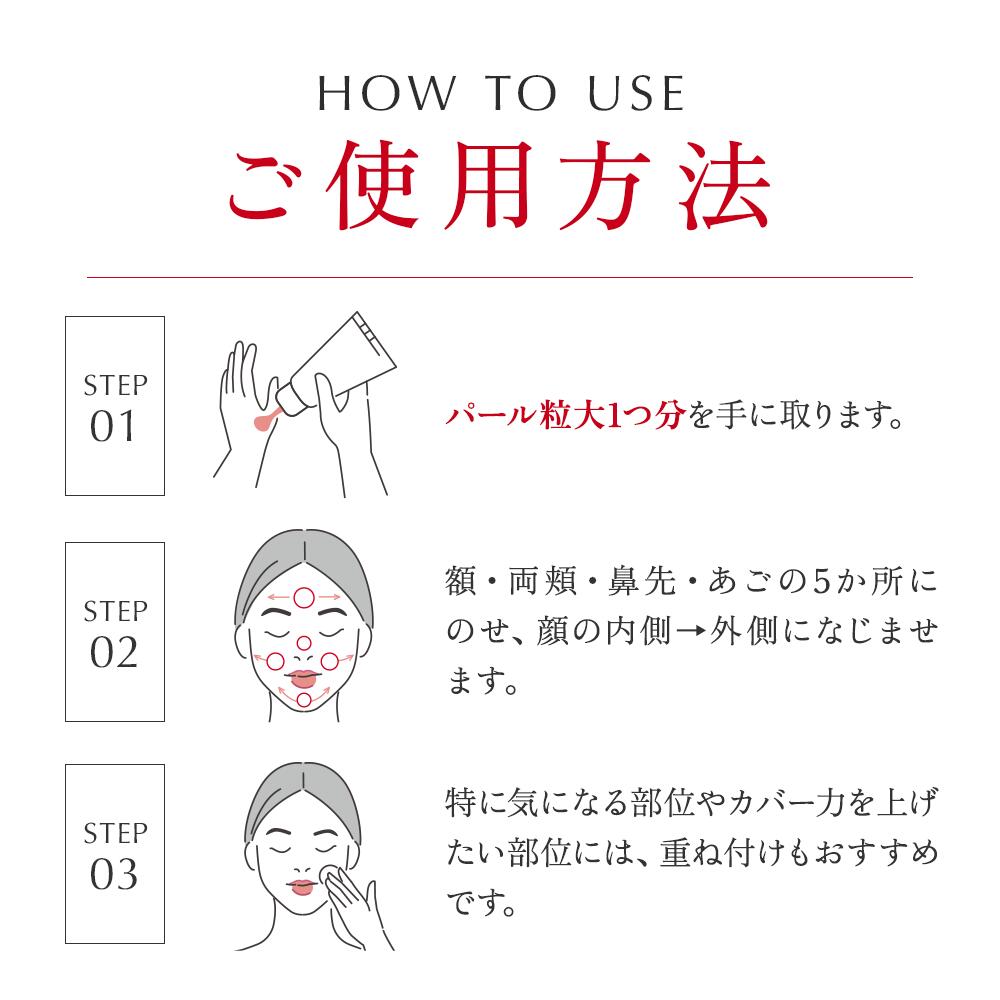 HOW TO USE
ご使用方法

STEP
01

パール粒大1つ分を手に取ります。

STEP
02

額・両頬・鼻先・あごの5か所にのせ、顔の内側→外側になじませます。

STEP
03

特に気になる部位やカバー力を上げたい部位には、重ね付けもおすすめです。