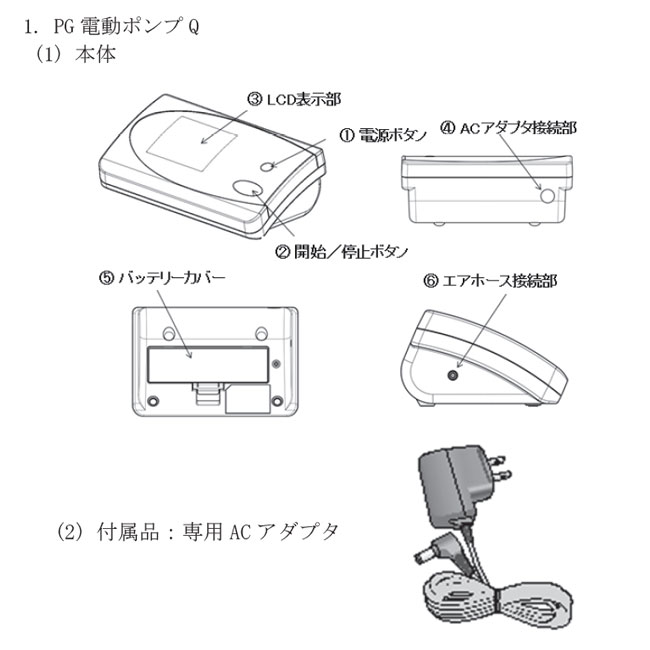 1. PG 電動ポンプ Q
(1) 本体

③ LCD表示部

① 電源ボタン

④ ACアダプタ接続部

② 開始／停止ボタン

⑤ バッテリーカバー

⑥ エアホース接続部

(2) 付属品：専用 AC アダプタ