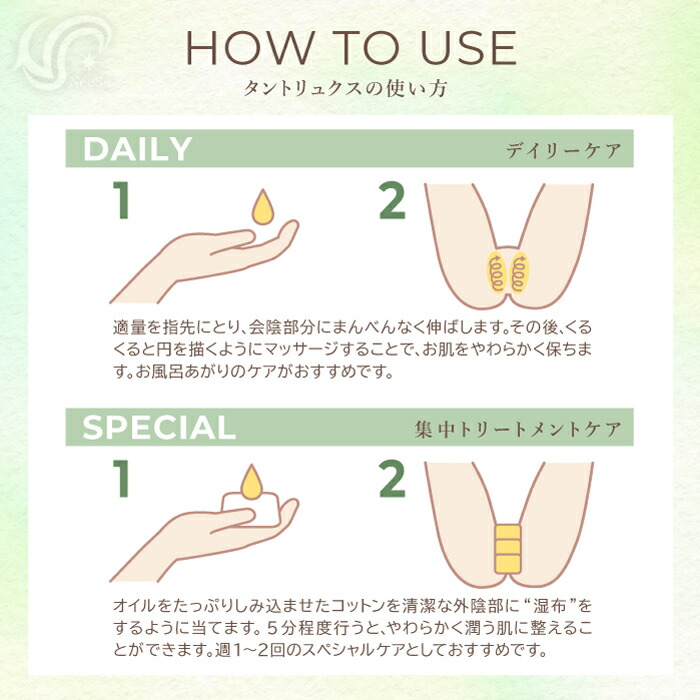 NeeSa

HOW TO USE

タントリュクスの使い方

DAILY

デイリーケア

1

2

適量を指先にとり、会陰部分にまんべんなく伸ばします。その後、くるくると円を描くようにマッサージすることで、お肌をやわらかく保ちます。お風呂あがりのケアがおすすめです。

SPECIAL

集中トリートメントケア

1

2

オイルをたっぷりしみ込ませたコットンを清潔な外陰部に“湿布”をするように当てます。５分程度行うと、やわらかく潤う肌に整えることができます。週1～2回のスペシャルケアとしておすすめです。